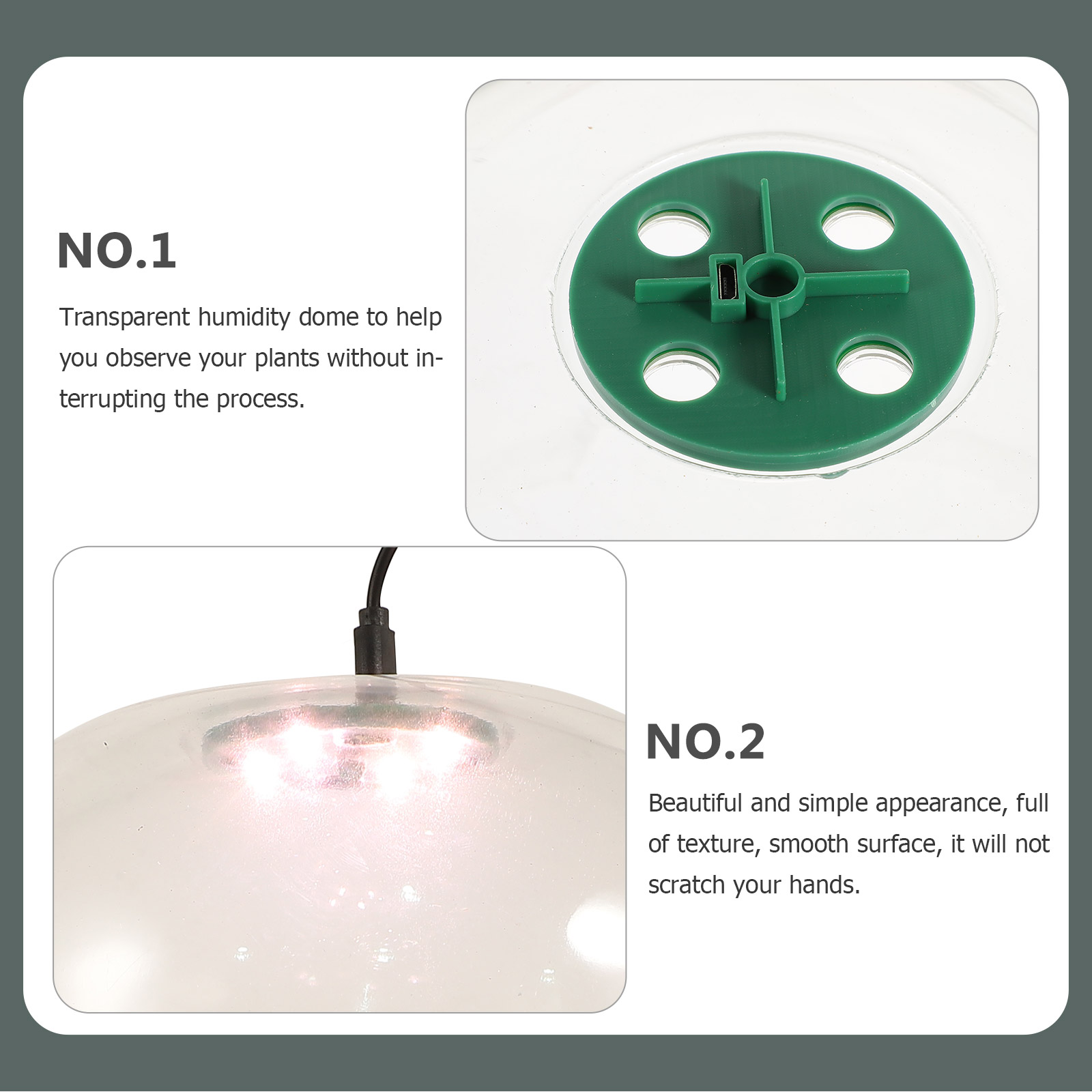 NO.1

Transparent humidity dome to help you observe your plants without interrupting the process.

NO.2

Beautiful and simple appearance, full of texture, smooth surface, it will not scratch your hands.