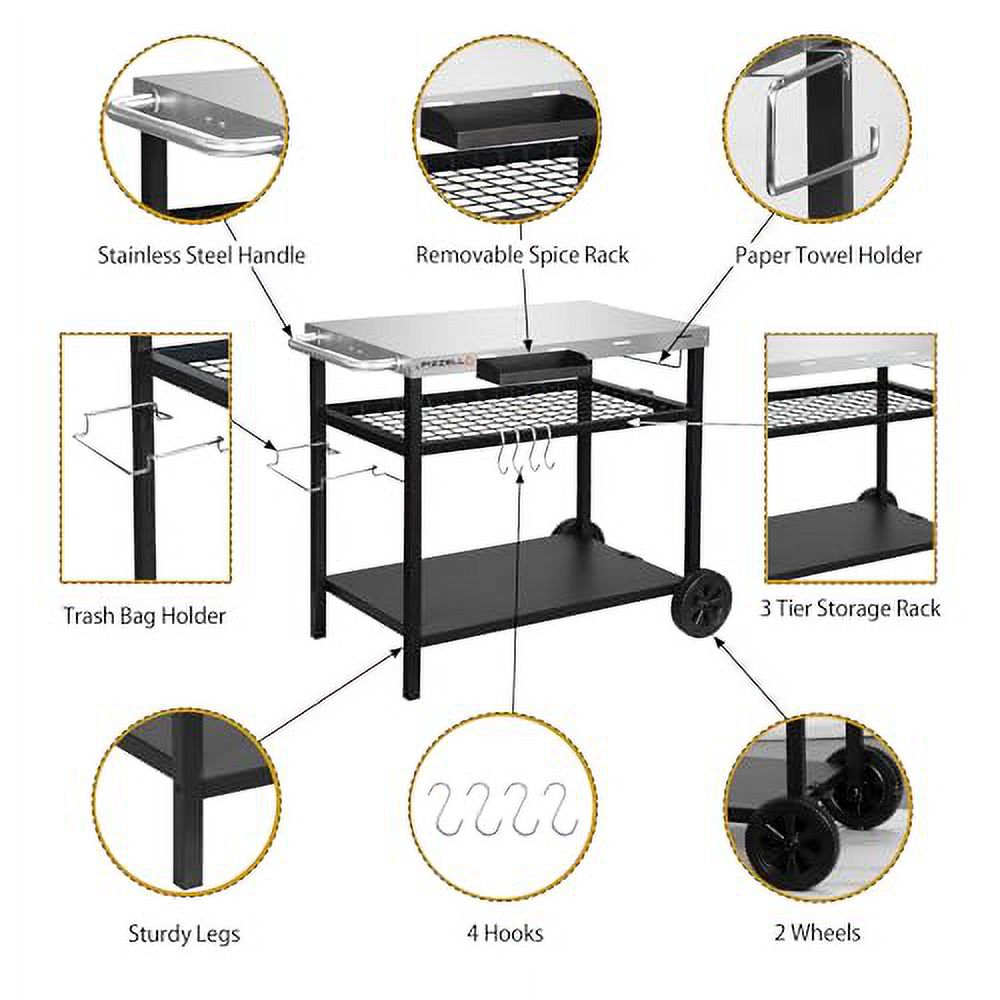 Stainless Steel Handle

Removable Spice Rack

Paper Towel Holder

PIZZELLO

Trash Bag Holder

3 Tier Storage Rack

Sturdy Legs

4 Hooks

2 Wheels