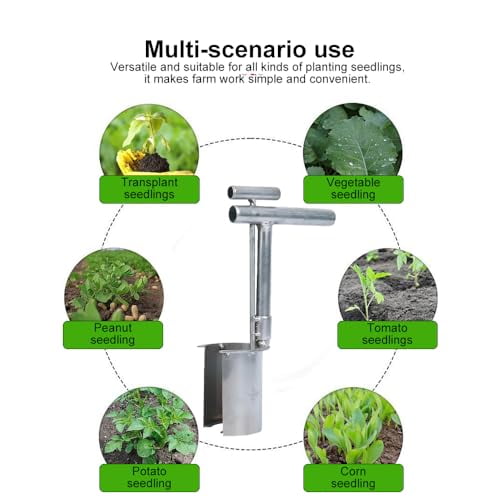 Multi-scenario use

Versatile and suitable for all kinds of planting seedlings, it makes farm work simple and convenient.

Transplant seedlings

Vegetable seedling

Peanut seedling

Tomato seedlings

Potato seedling

Corn seedling