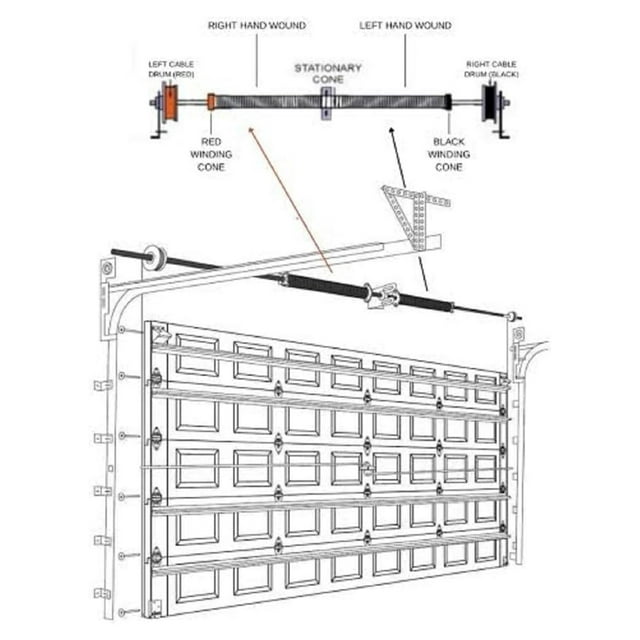 RIGHT HAND WOUND
LEFT HAND WOUND
LEFT CABLE DRUM (RED)
STATIONARY CONE
RIGHT CABLE DRUM (BLACK)
RED WINDING CONE
BLACK WINDING CONE