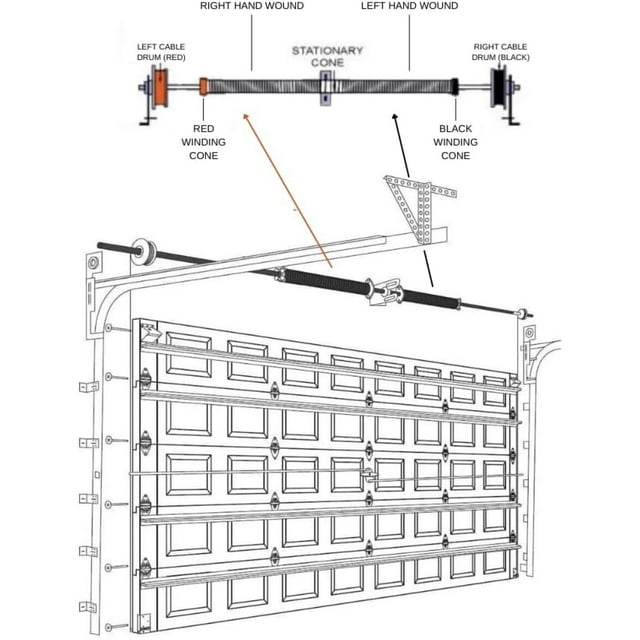 RIGHT HAND WOUND

LEFT HAND WOUND

LEFT CABLE DRUM (RED)

STATIONARY CONE

RIGHT CABLE DRUM (BLACK)

RED WINDING CONE

BLACK WINDING CONE