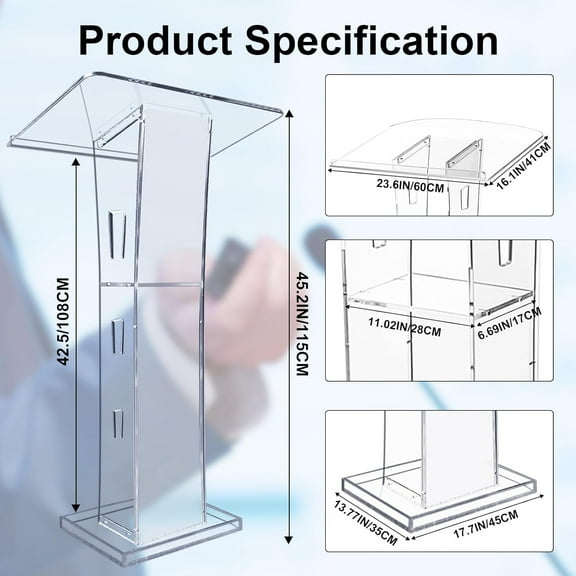 Product Specification

42.5/108CM

45.2IN/115CM

23.6IN/60CM

16.1IN/41CM

11.02IN/28CM

6.69IN/17CM

13.77IN/35CM

17.7IN/45CM