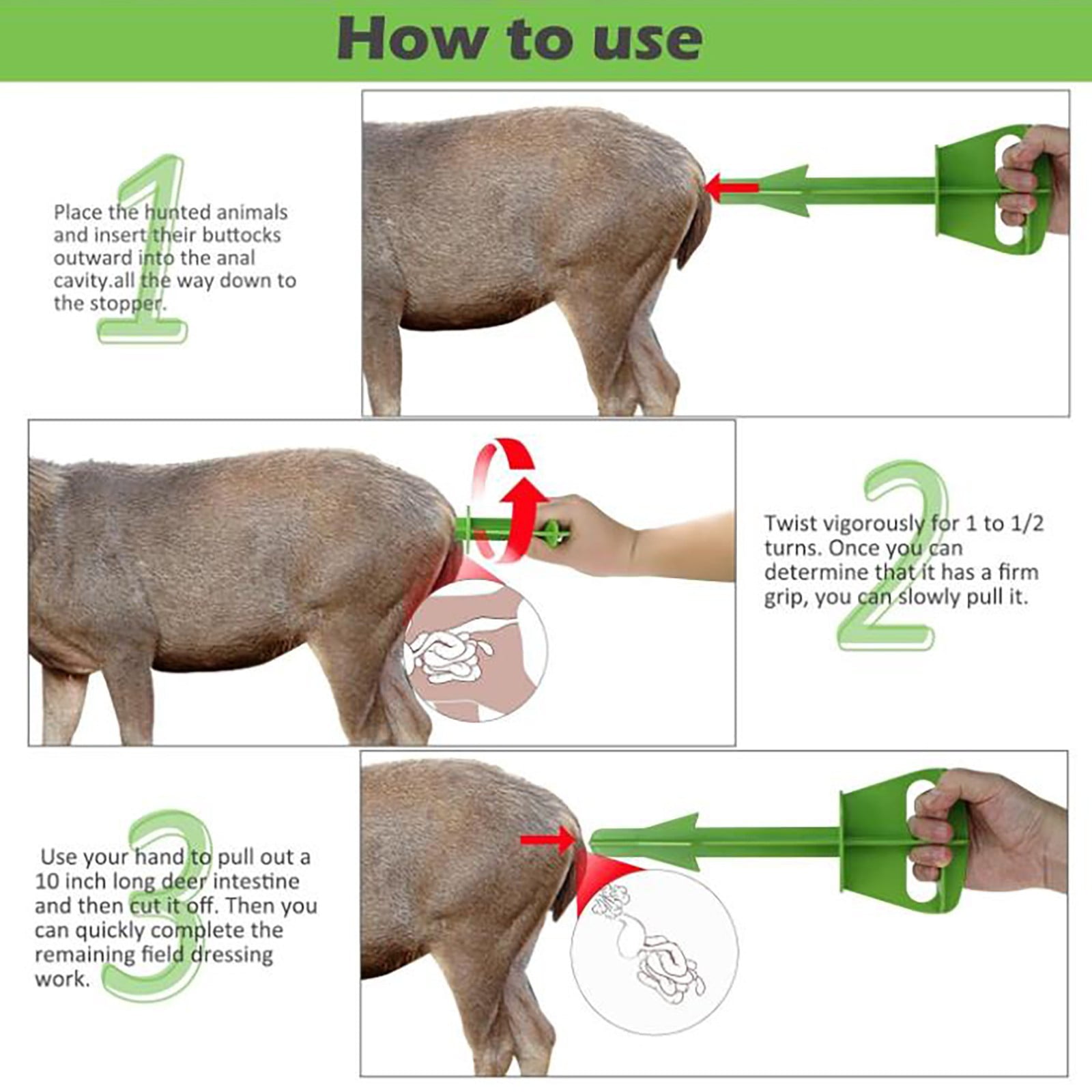 How to use

1

Place the hunted animals and insert their buttocks outward into the anal cavity.all the way down to the stopper.

2

Twist vigorously for 1 to 1/2 turns. Once you can determine that it has a firm grip, you can slowly pull it.

3

Use your hand to pull out a 10 inch long deer intestine and then cut it off. Then you can quickly complete the remaining field dressing work.