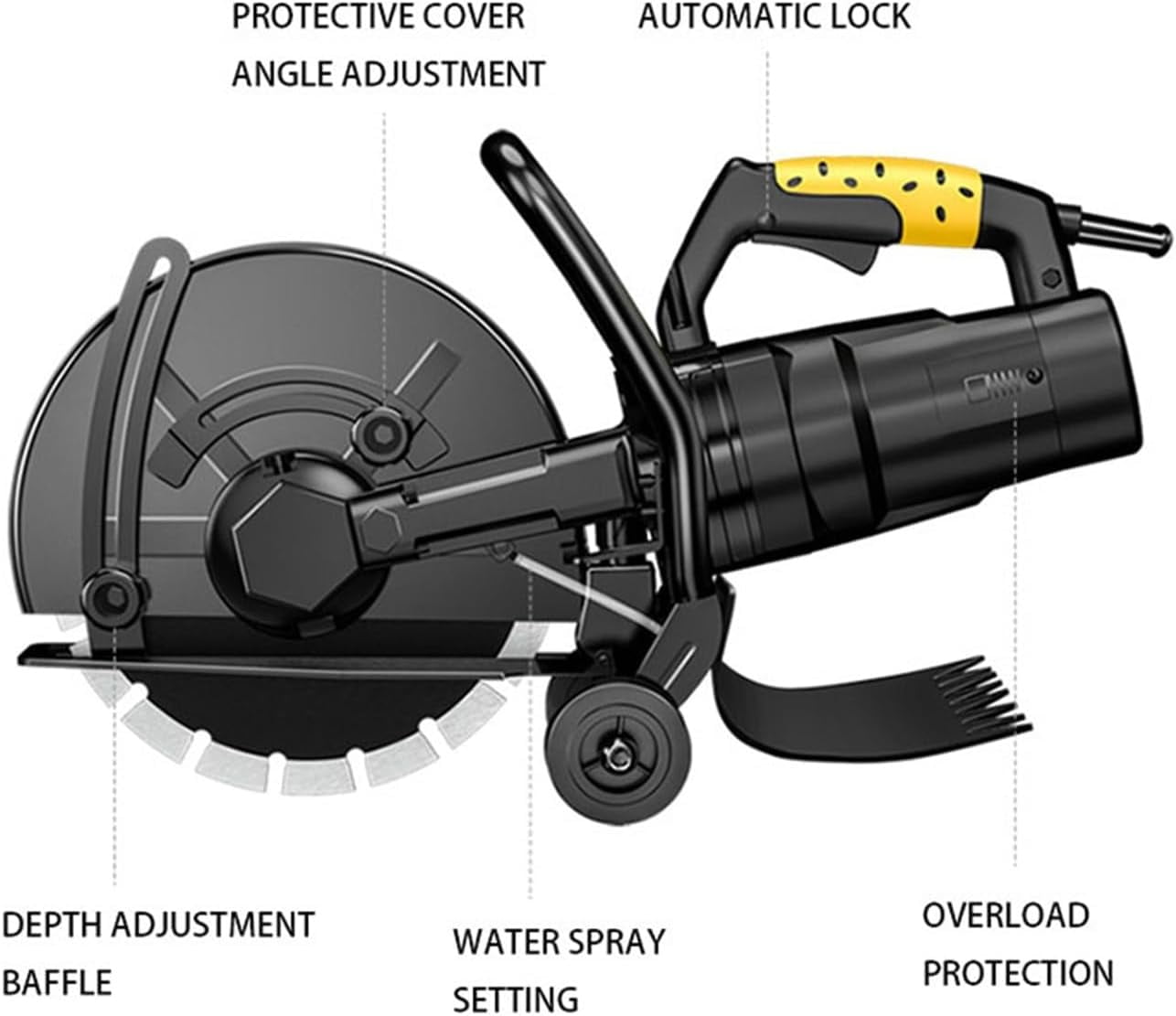 PROTECTIVE COVER ANGLE ADJUSTMENT

AUTOMATIC LOCK

DEPTH ADJUSTMENT BAFFLE

WATER SPRAY SETTING

OVERLOAD PROTECTION