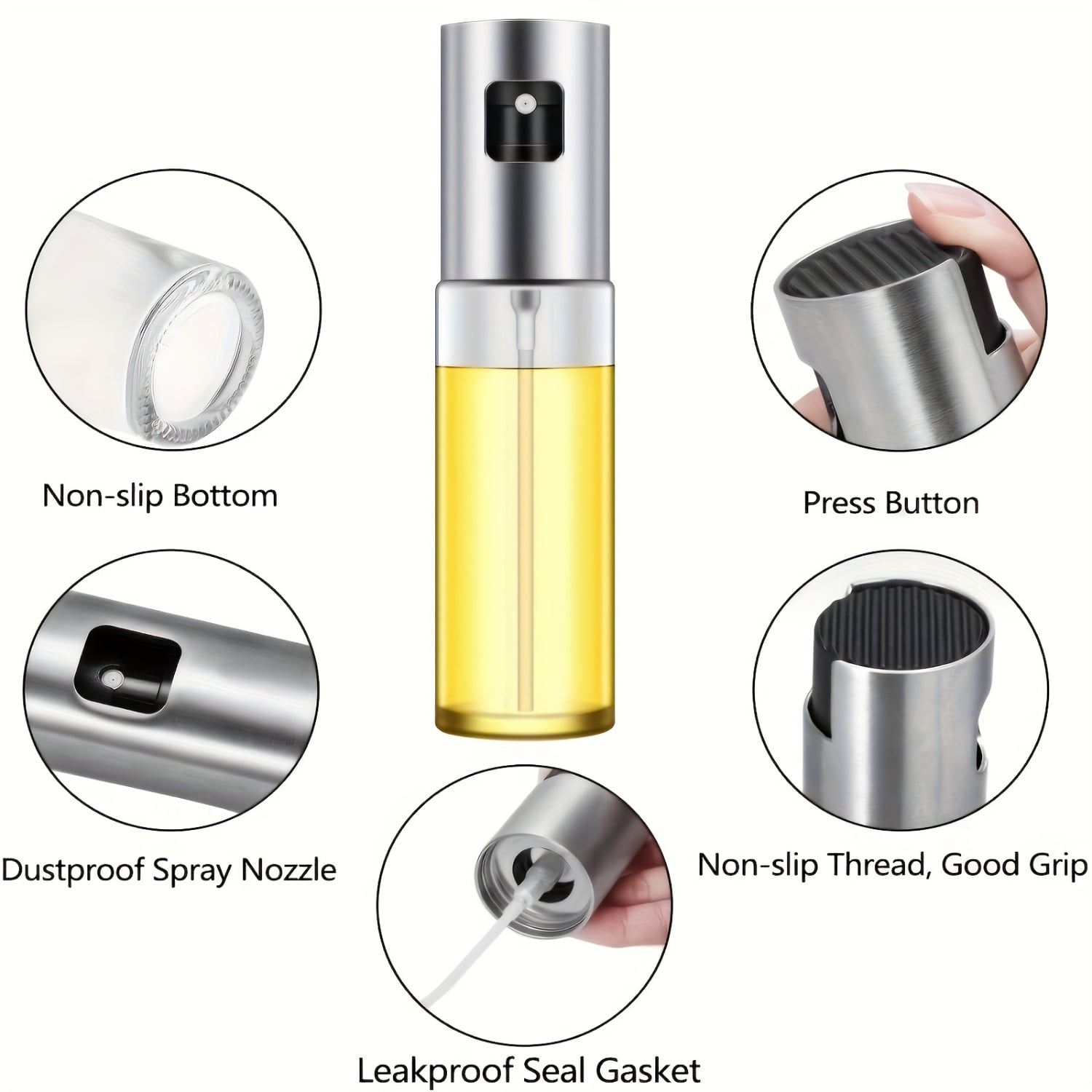 Non-slip Bottom

Press Button

Dustproof Spray Nozzle

Non-slip Thread, Good Grip

Leakproof Seal Gasket