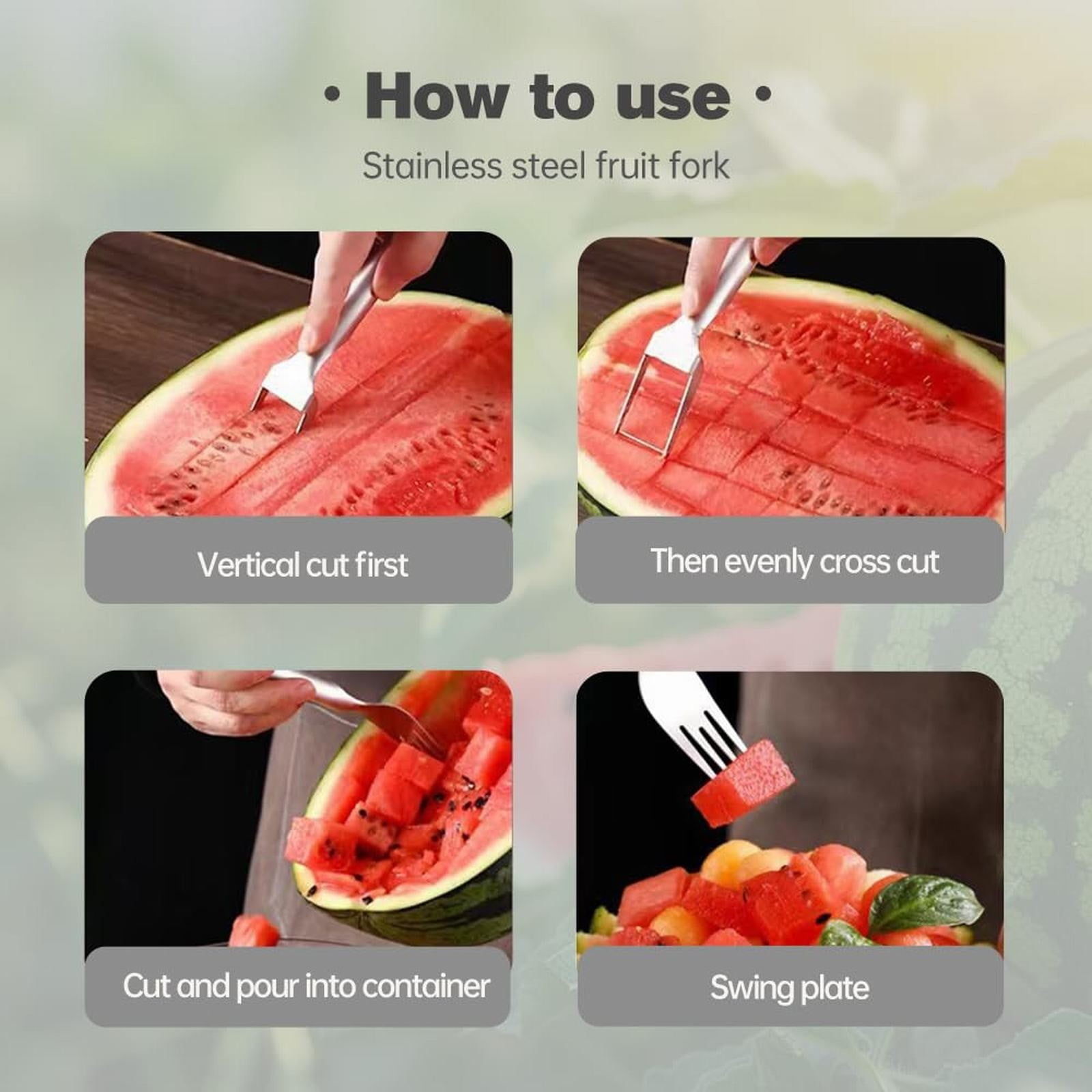 · How to use ·

Stainless steel fruit fork

Vertical cut first

Then evenly cross cut

Cut and pour into container

Swing plate