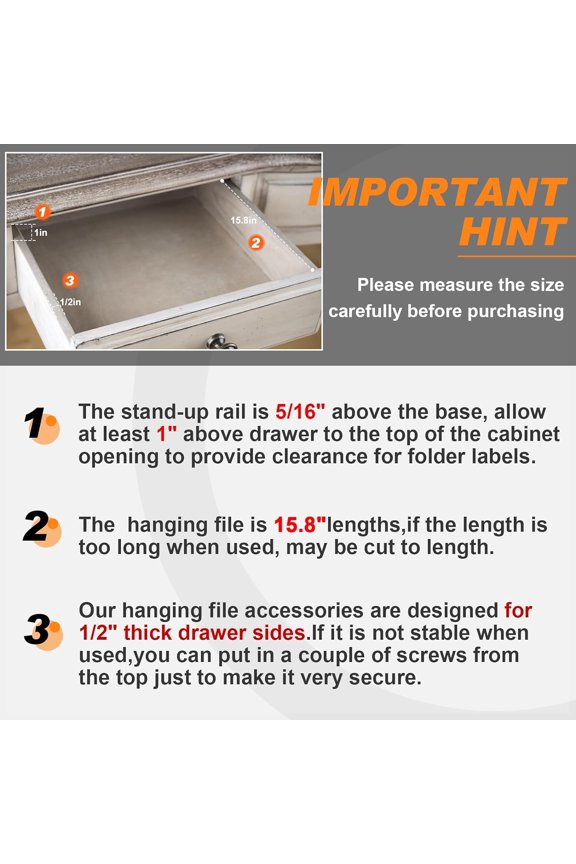 1
1in
15.8in
2
3
1/2in

IMPORTANT HINT

Please measure the size carefully before purchasing

1 The stand-up rail is 5/16" above the base, allow at least 1" above drawer to the top of the cabinet opening to provide clearance for folder labels.

2 The hanging file is 15.8"lengths,if the length is too long when used, may be cut to length.

3 Our hanging file accessories are designed for 1/2" thick drawer sides.If it is not stable when used,you can put in a couple of screws from the top just to make it very secure.