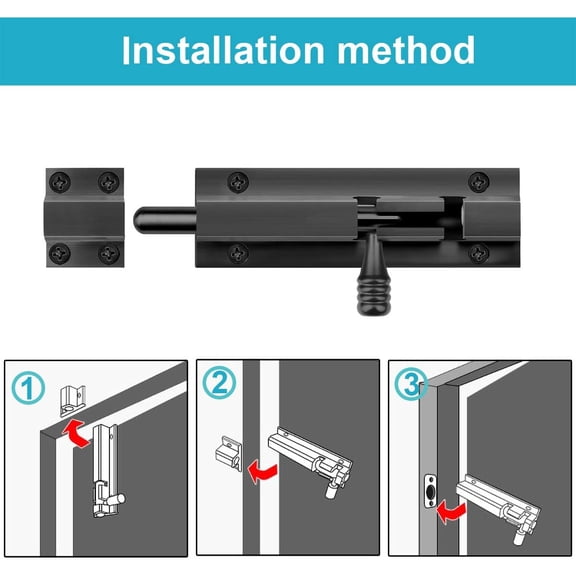 Installation method

1

2

3