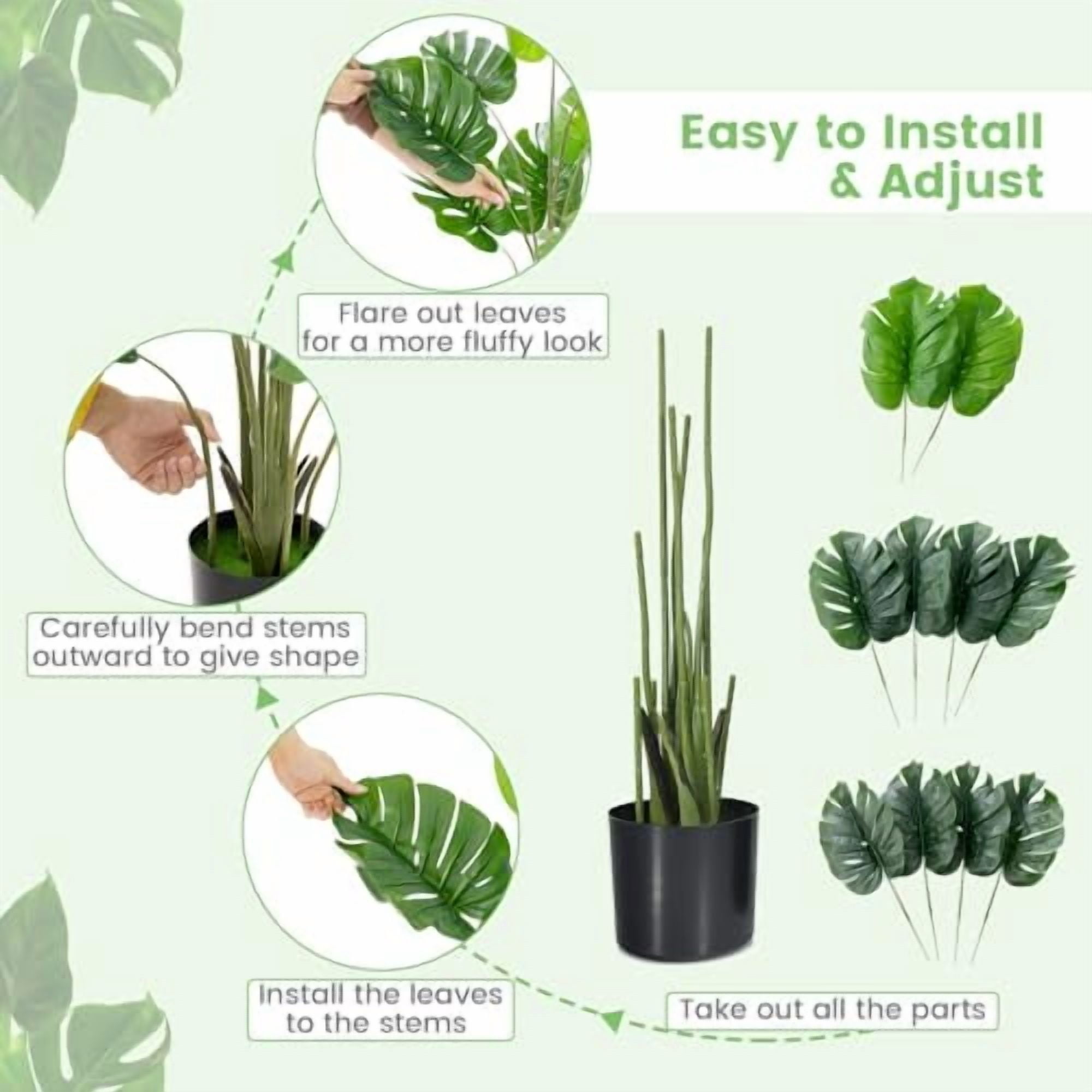 Easy to Install & Adjust

Flare out leaves for a more fluffy look

Carefully bend stems outward to give shape

Install the leaves to the stems

Take out all the parts