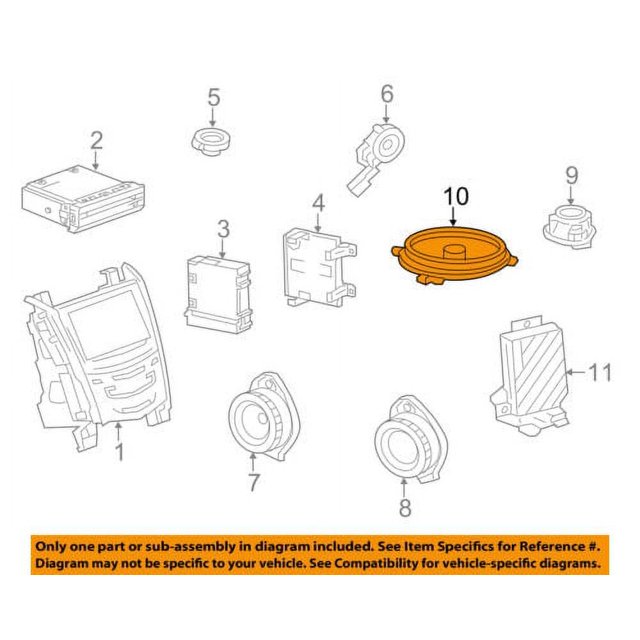 5

6

2

10

9

4

3

11

1

7

8

Only one part or sub-assembly in diagram included. See Item Specifics for Reference #. Diagram may not be specific to your vehicle. See Compatibility for vehicle-specific diagrams.