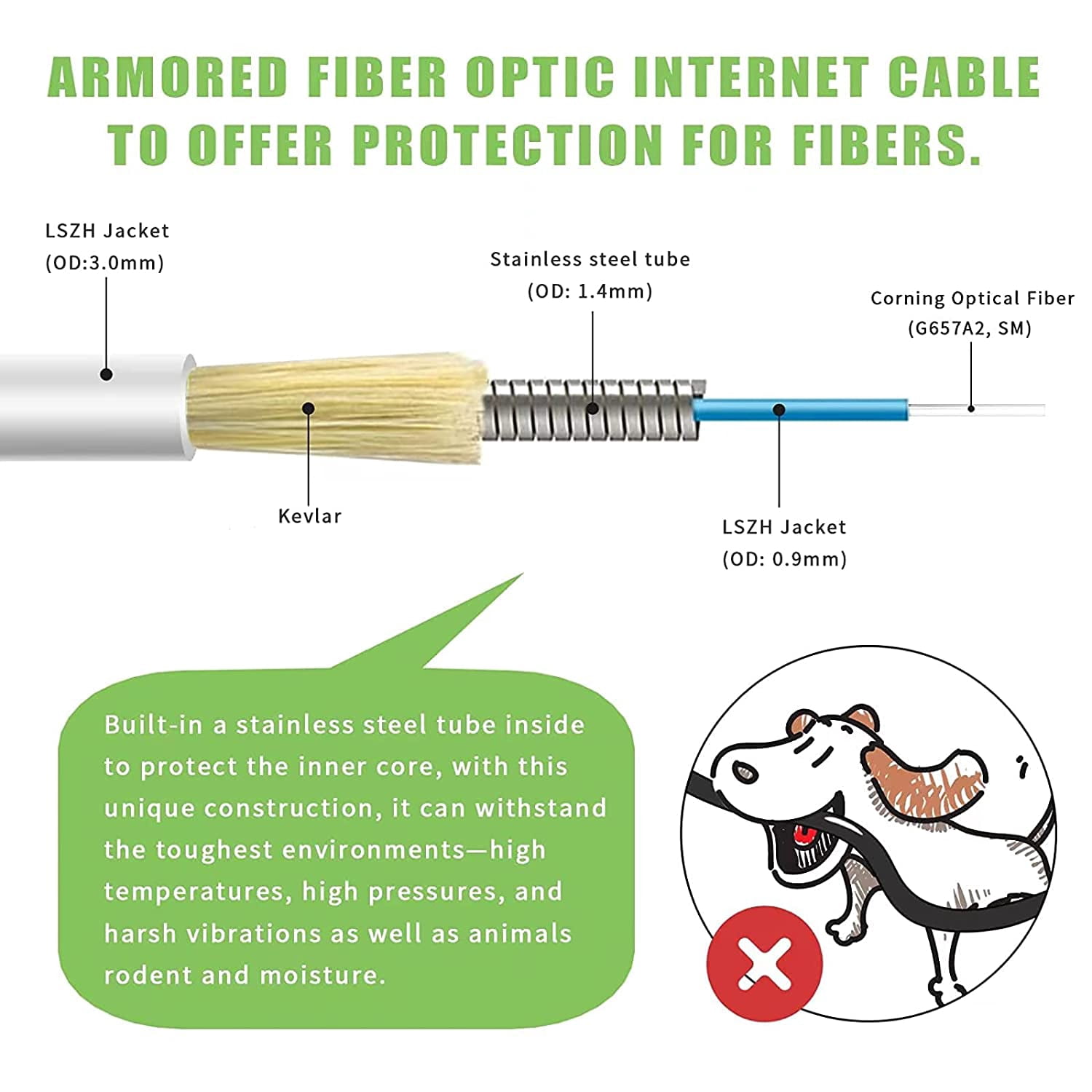 ARMORED FIBER OPTIC INTERNET CABLE TO OFFER PROTECTION FOR FIBERS.

LSZH Jacket
(OD:3.0mm)

Stainless steel tube
(OD: 1.4mm)

Corning Optical Fiber
(G657A2, SM)

Kevlar

LSZH Jacket
(OD: 0.9mm)

Built-in a stainless steel tube inside to protect the inner core, with this unique construction, it can withstand the toughest environments—high temperatures, high pressures, and harsh vibrations as well as animals rodent and moisture.