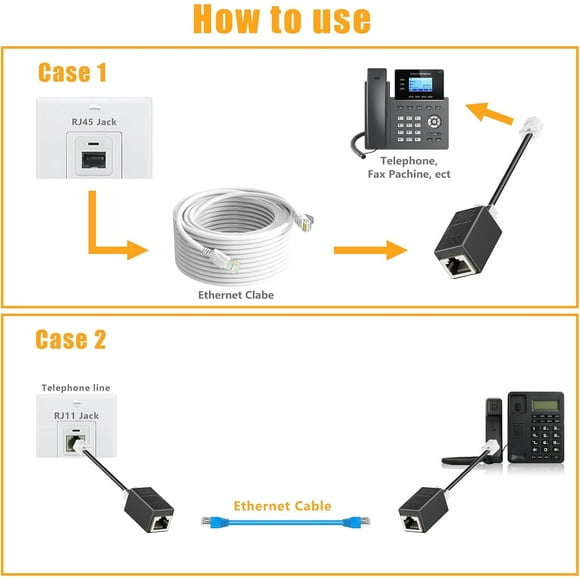 How to use

Case 1

RJ45 Jack

Telephone, Fax Pachine, ect

Ethernet Clabe

Case 2

Telephone line

RJ11 Jack

Ethernet Cable