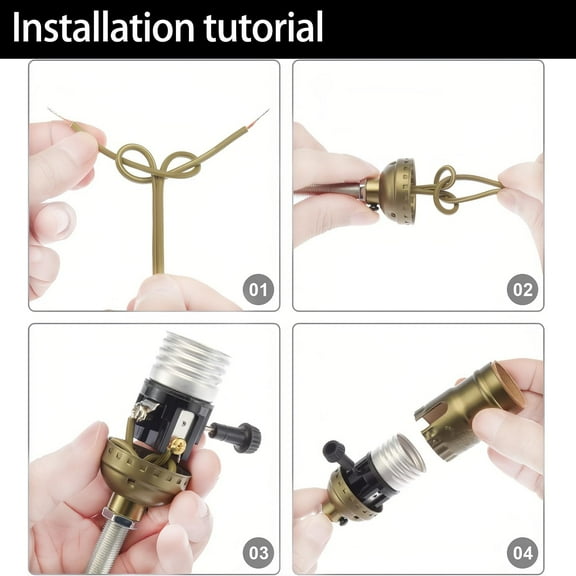 Installation tutorial

01

02

03

04