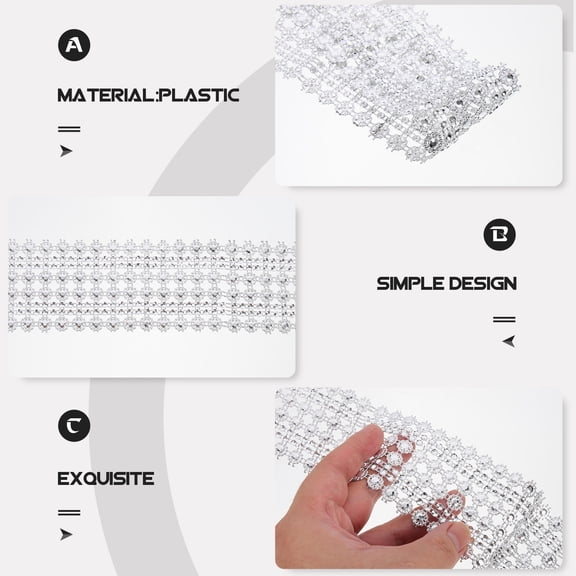 A

MATERIAL:PLASTIC

B

SIMPLE DESIGN

C

EXQUISITE