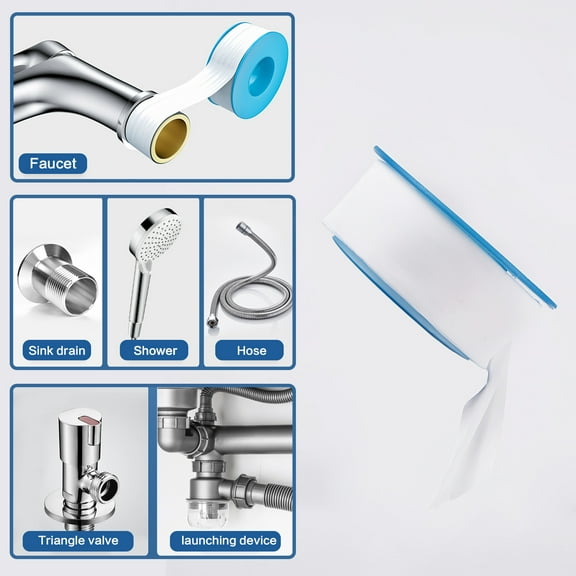 Faucet

Sink drain

Shower

Hose

Triangle valve

launching device