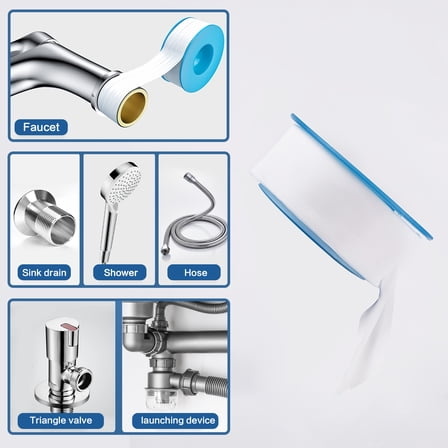 Faucet

Sink drain

Shower

Hose

Triangle valve

launching device