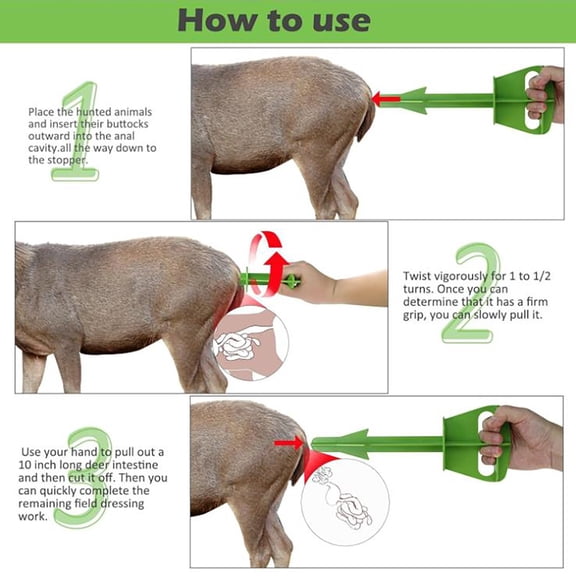 How to use

1

Place the hunted animals and insert their buttocks outward into the anal cavity.all the way down to the stopper.

2

Twist vigorously for 1 to 1/2 turns. Once you can determine that it has a firm grip, you can slowly pull it.

3

Use your hand to pull out a 10 inch long deer intestine and then cut it off. Then you can quickly complete the remaining field dressing work.