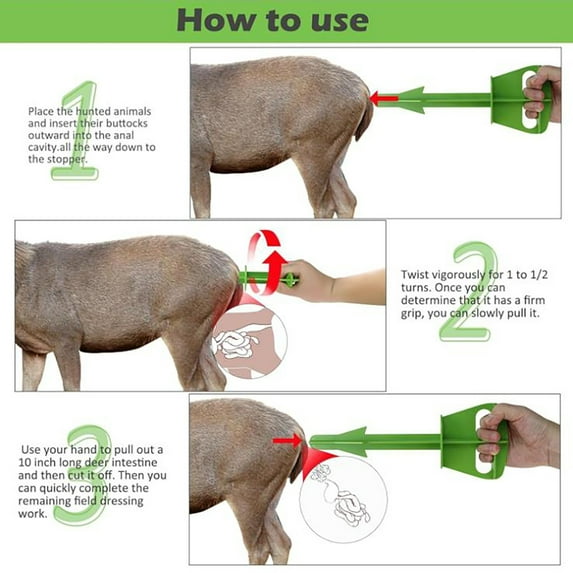 How to use

1

Place the hunted animals and insert their buttocks outward into the anal cavity.all the way down to the stopper.

2

Twist vigorously for 1 to 1/2 turns. Once you can determine that it has a firm grip, you can slowly pull it.

3

Use your hand to pull out a 10 inch long deer intestine and then cut it off. Then you can quickly complete the remaining field dressing work.