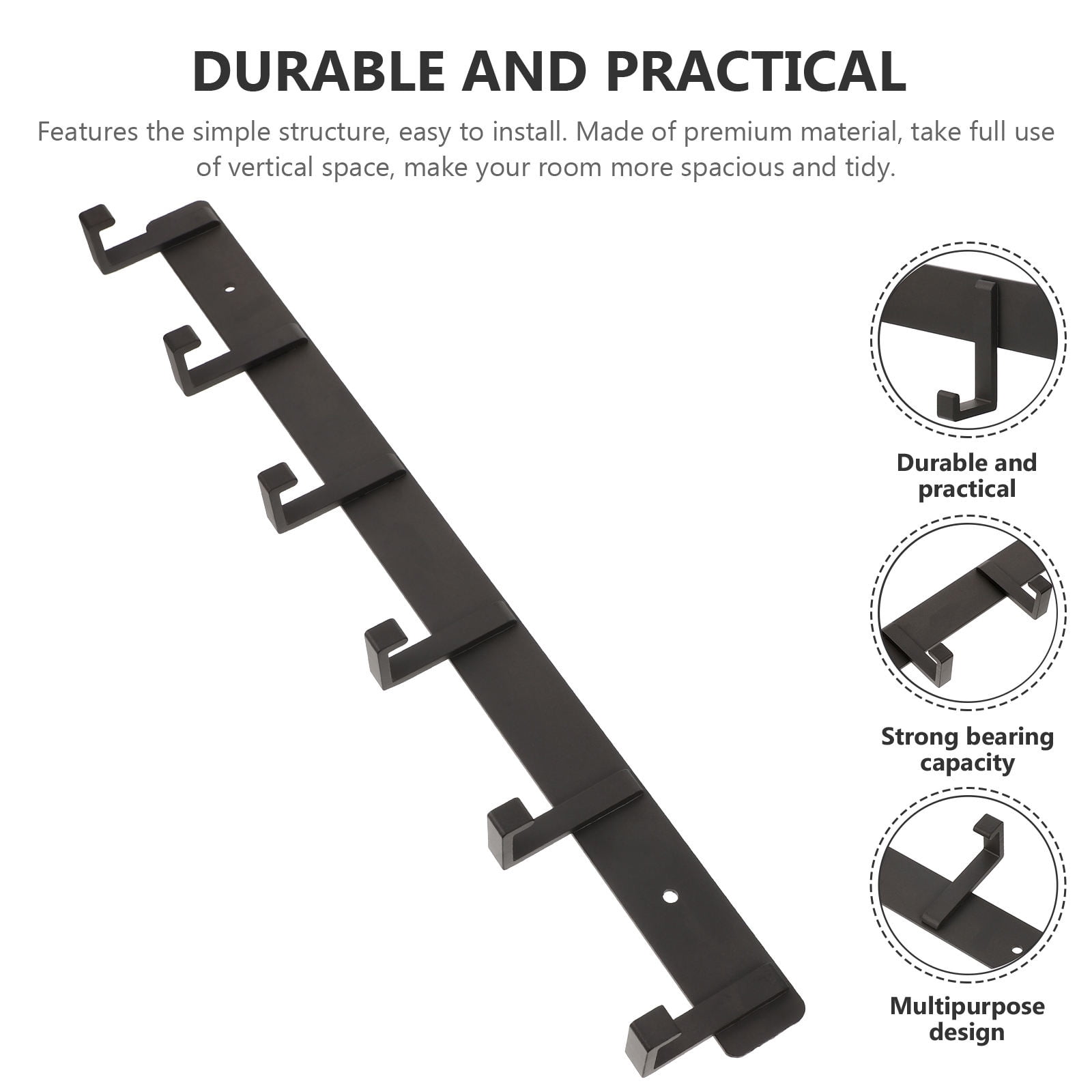 DURABLE AND PRACTICAL

Features the simple structure, easy to install. Made of premium material, take full use of vertical space, make your room more spacious and tidy.

Durable and practical

Strong bearing capacity

Multipurpose design