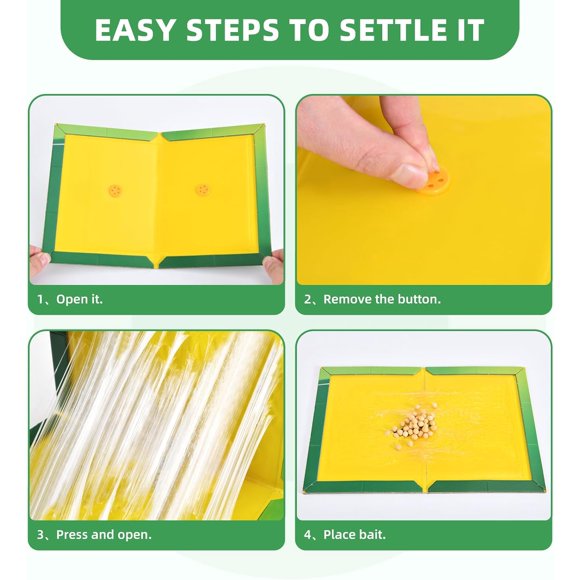 EASY STEPS TO SETTLE IT

1、Open it.

2、Remove the button.

3、Press and open.

4、Place bait.