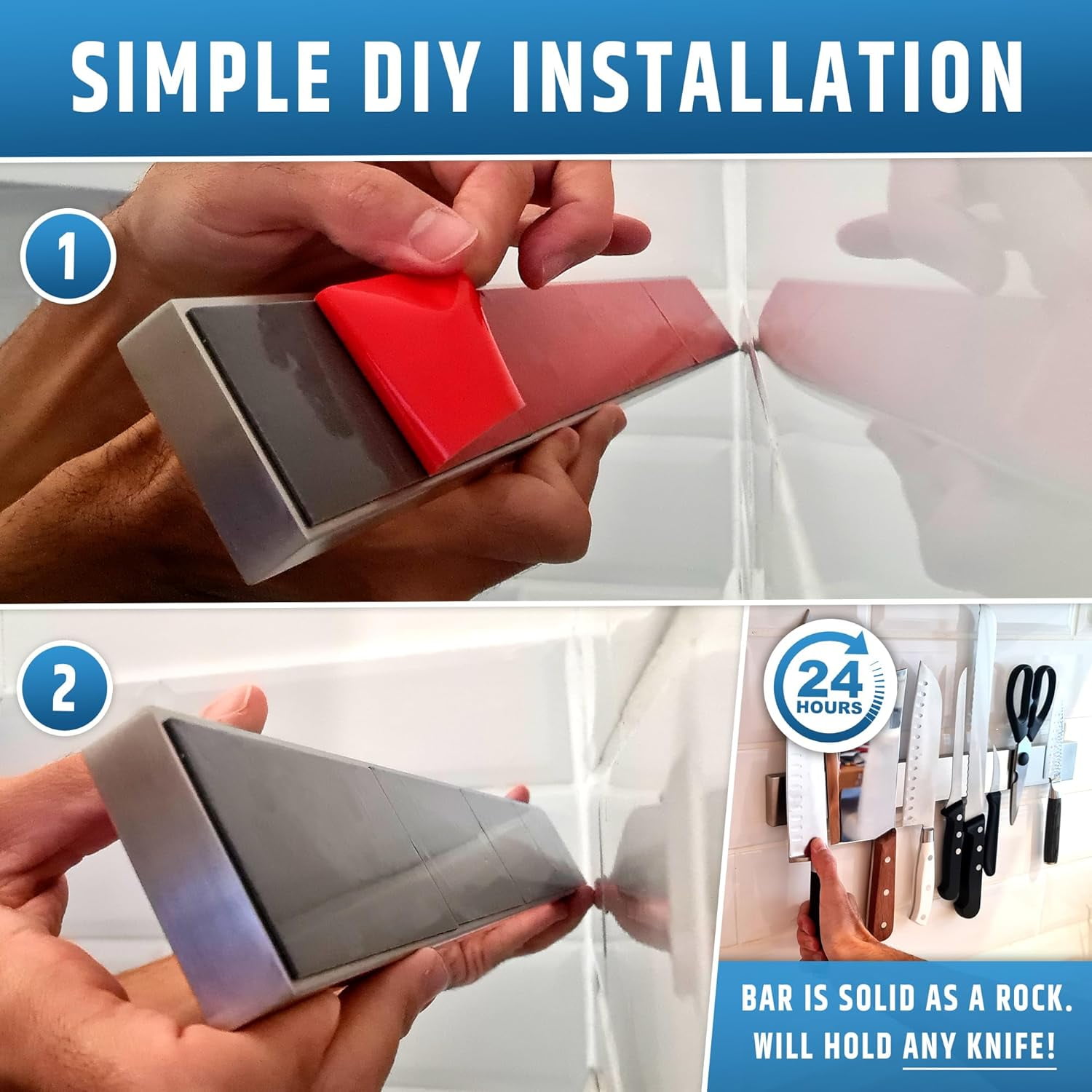 SIMPLE DIY INSTALLATION

1

2

24 HOURS

BAR IS SOLID AS A ROCK. WILL HOLD ANY KNIFE!