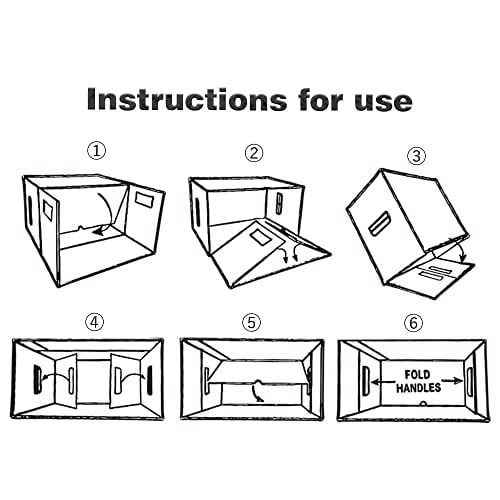 Instructions for use

①

②

③

④

⑤

⑥

FOLD HANDLES