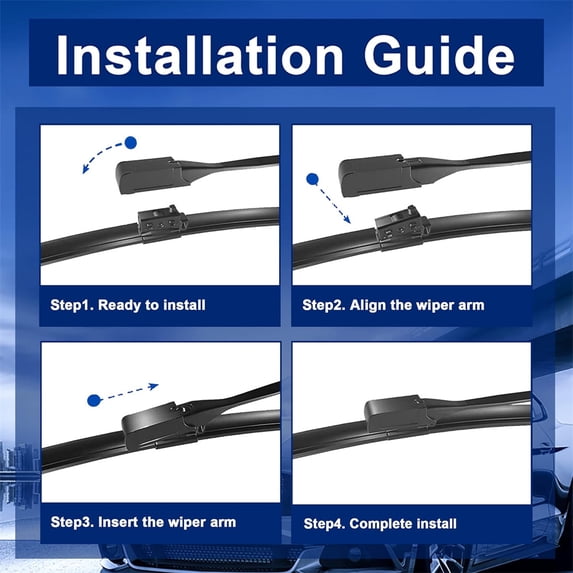 Installation Guide

Step1. Ready to install

Step2. Align the wiper arm

Step3. Insert the wiper arm

Step4. Complete install