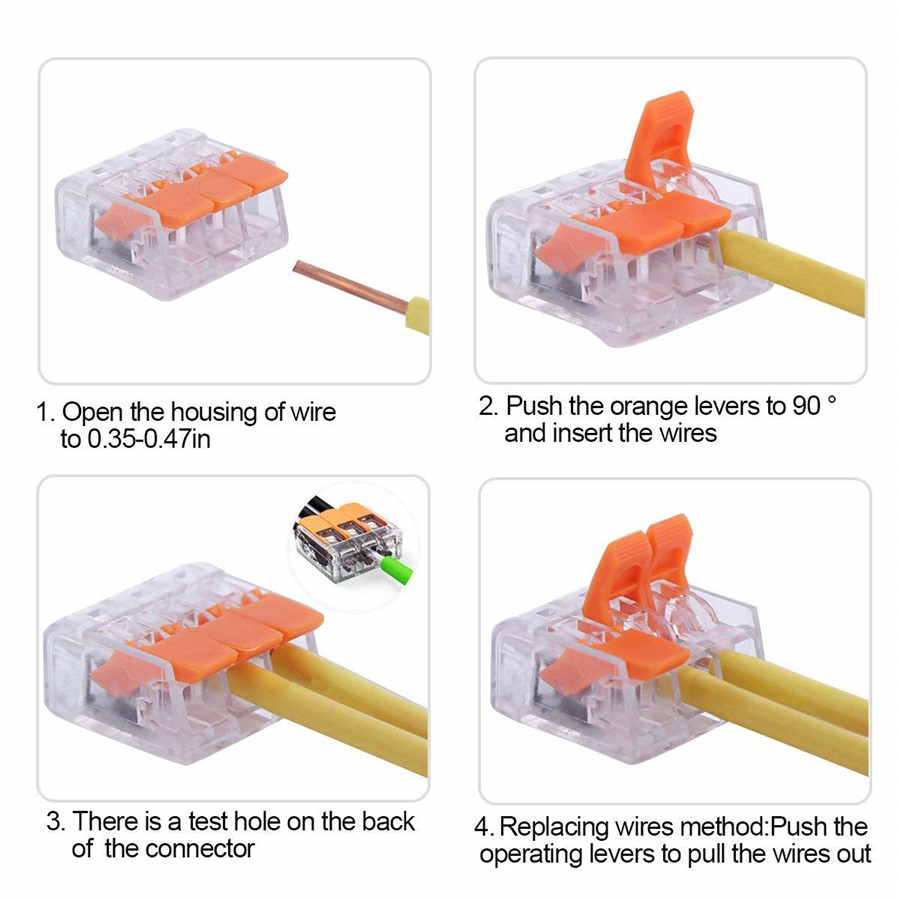 1. Open the housing of wire to 0.35-0.47in

2. Push the orange levers to 90 ° and insert the wires

3. There is a test hole on the back of  the connector

4. Replacing wires method:Push the operating levers to pull the wires out