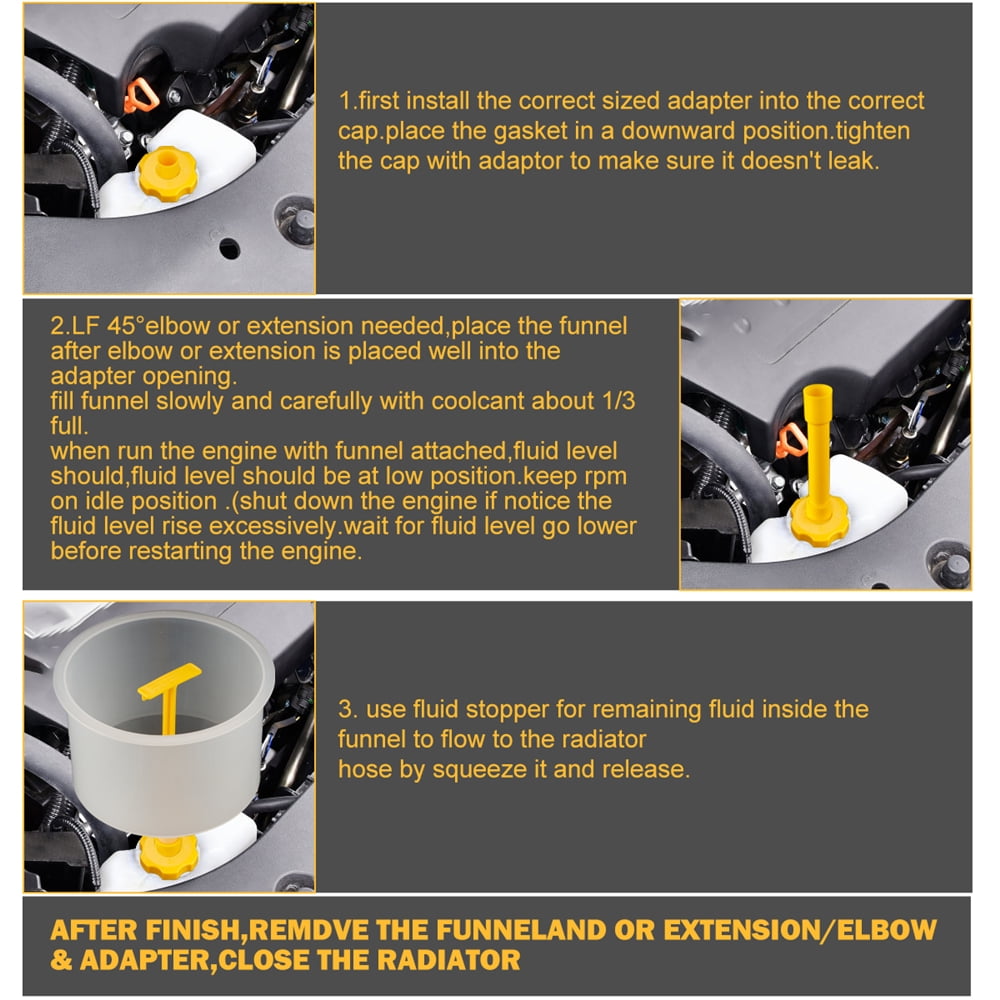 1.first install the correct sized adapter into the correct cap.place the gasket in a downward position.tighten the cap with adaptor to make sure it doesn't leak.

2.LF 45°elbow or extension needed,place the funnel after elbow or extension is placed well into the adapter opening.
fill funnel slowly and carefully with coolcant about 1/3 full.
when run the engine with funnel attached,fluid level should,fluid level should be at low position.keep rpm on idle position .(shut down the engine if notice the fluid level rise excessively.wait for fluid level go lower before restarting the engine.

3. use fluid stopper for remaining fluid inside the funnel to flow to the radiator
hose by squeeze it and release.

AFTER FINISH,REMDVE THE FUNNELAND OR EXTENSION/ELBOW & ADAPTER,CLOSE THE RADIATOR