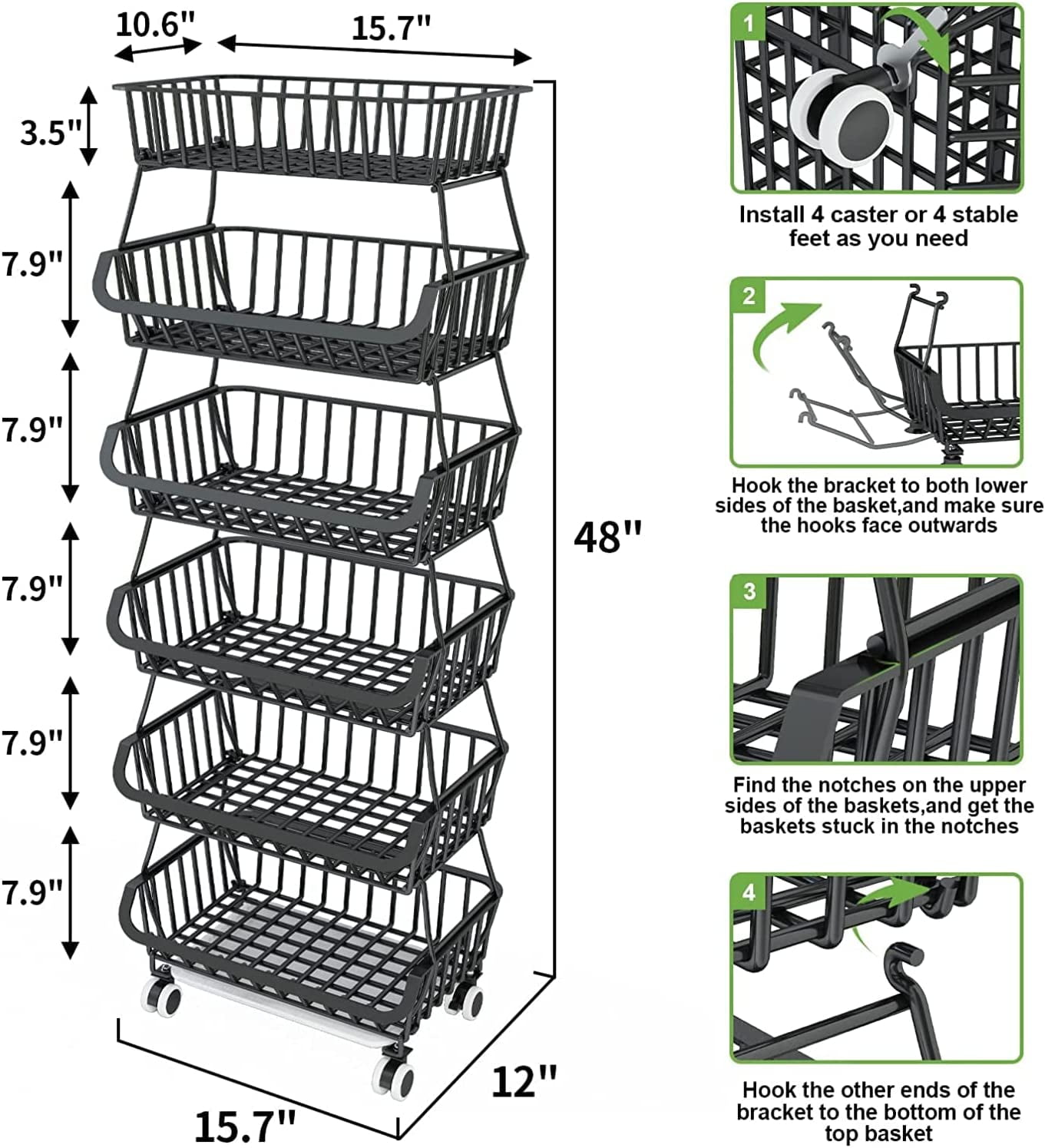 10.6"
15.7"
3.5"
7.9"
7.9"
7.9"
7.9"
7.9"
48"
12"
15.7"

1
Install 4 caster or 4 stable feet as you need

2
Hook the bracket to both lower sides of the basket,and make sure the hooks face outwards

3
Find the notches on the upper sides of the baskets,and get the baskets stuck in the notches

4
Hook the other ends of the bracket to the bottom of the top basket