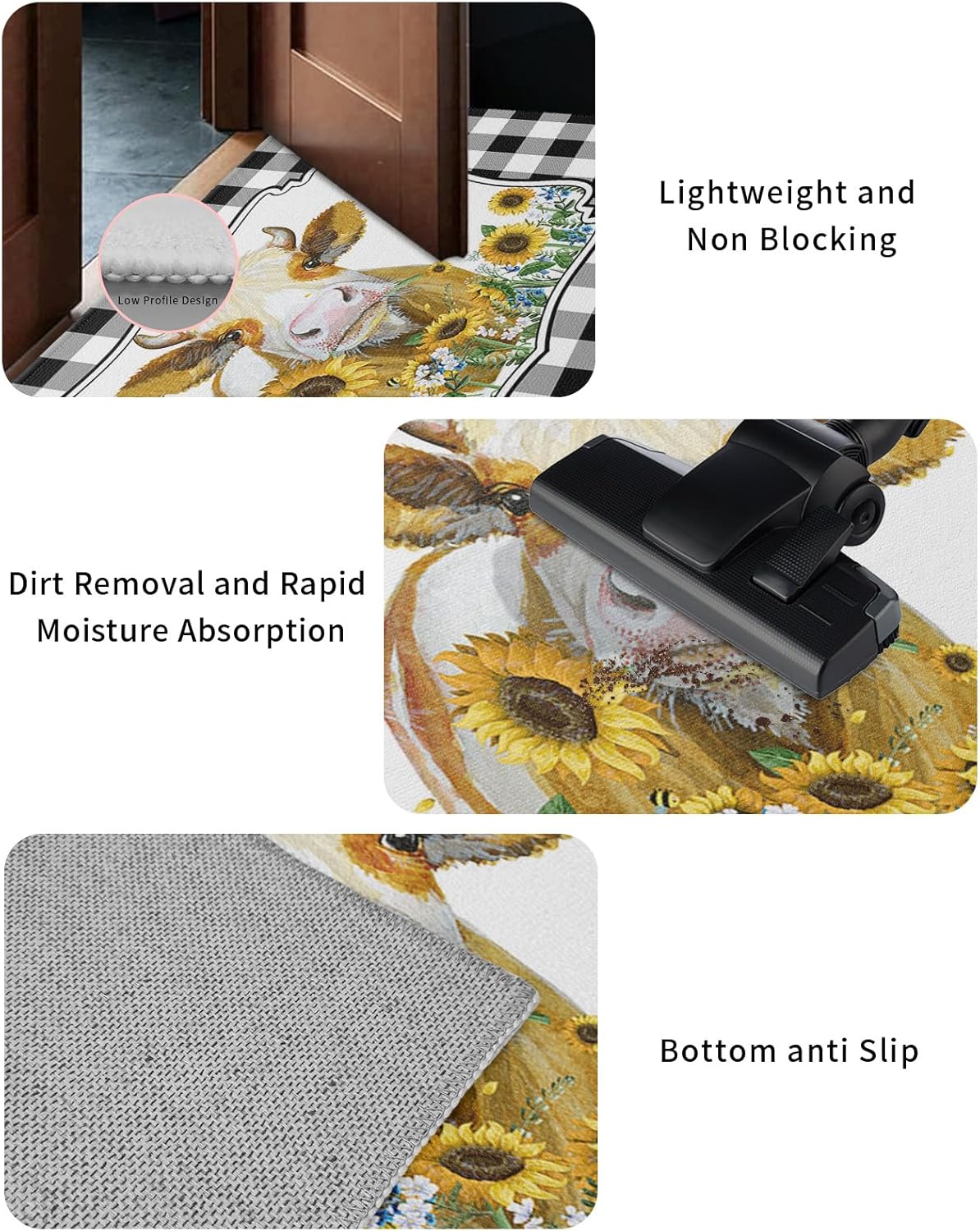 Low Profile Design

Lightweight and Non Blocking

Dirt Removal and Rapid Moisture Absorption

Bottom anti Slip