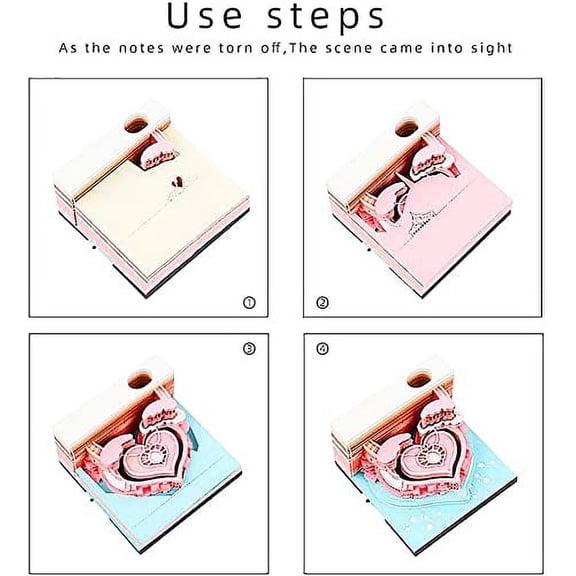 Use steps

As the notes were torn off,The scene came into sight

①

②

③

④