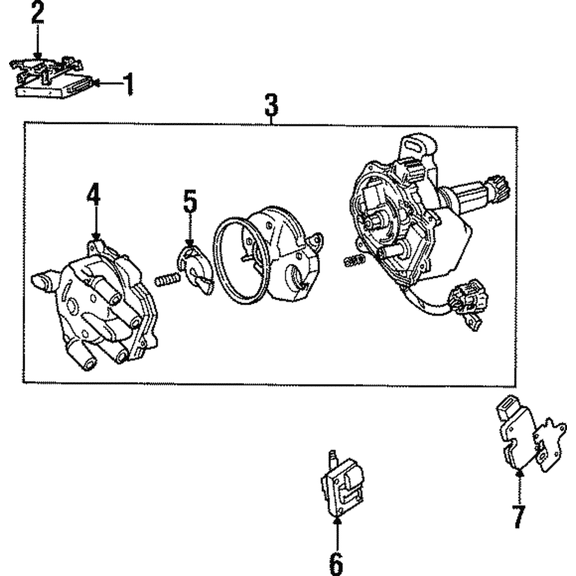 2
1
3
4
5
7
6