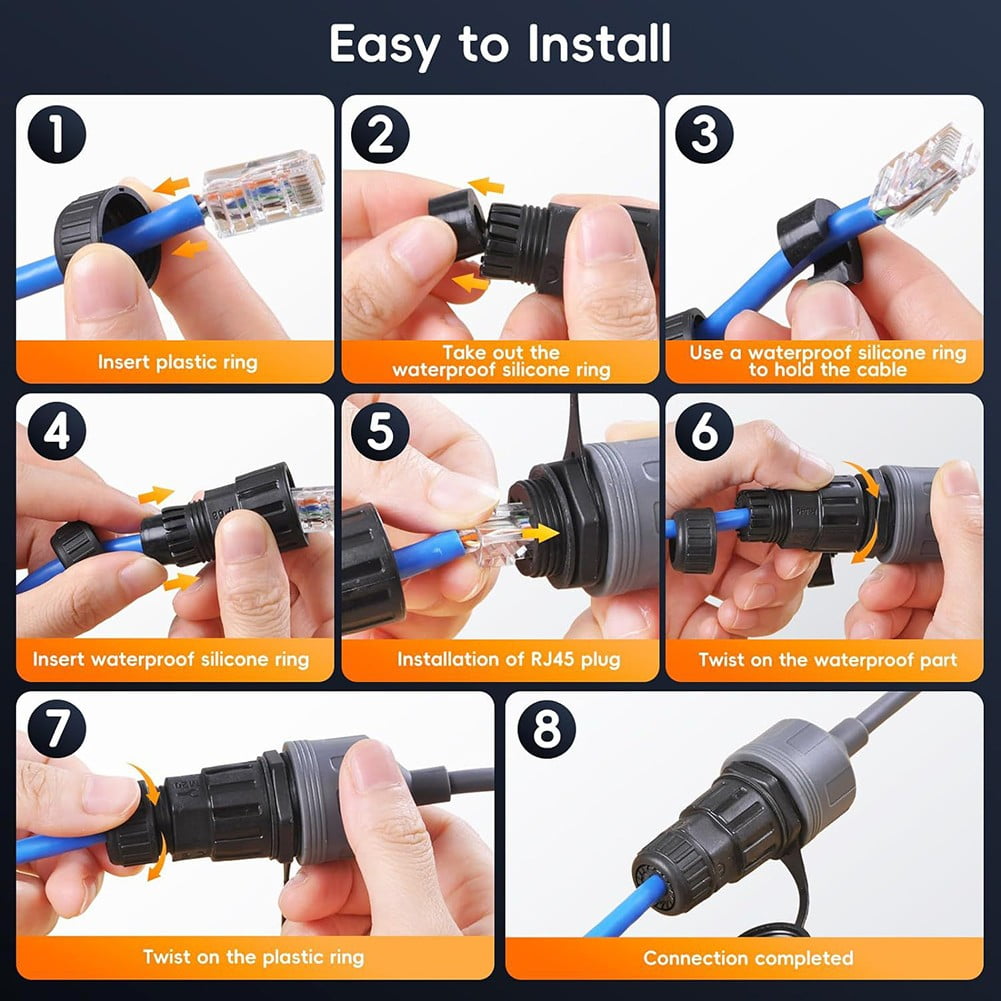 Easy to Install

1
Insert plastic ring

2
Take out the waterproof silicone ring

3
Use a waterproof silicone ring to hold the cable

4
Insert waterproof silicone ring

5
Installation of RJ45 plug

6
Twist on the waterproof part

7
Twist on the plastic ring

8
Connection completed