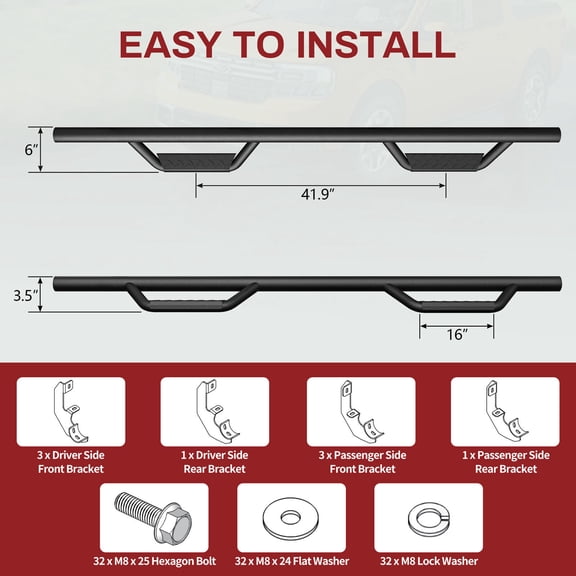 EASY TO INSTALL

6″

41.9″

3.5″

16″

3 x Driver Side Front Bracket

1 x Driver Side Rear Bracket

3 x Passenger Side Front Bracket

1 x Passenger Side Rear Bracket

32 x M8 x 25 Hexagon Bolt

32 x M8 x 24 Flat Washer

32 x M8 Lock Washer