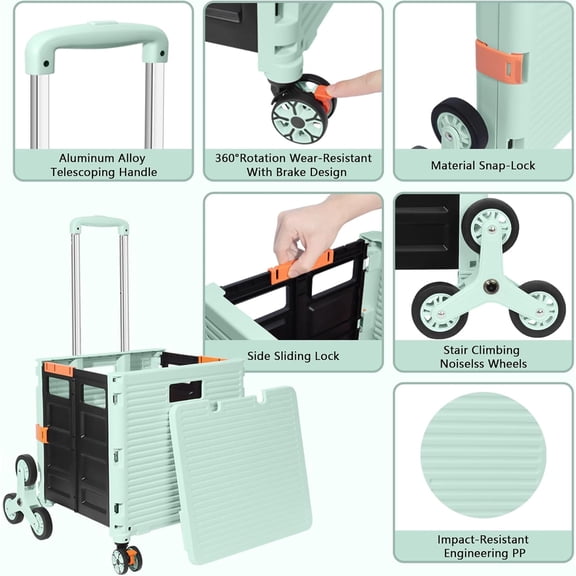 Aluminum Alloy Telescoping Handle

360°Rotation Wear-Resistant With Brake Design

Material Snap-Lock

Side Sliding Lock

Stair Climbing Noiselss Wheels

Impact-Resistant Engineering PP