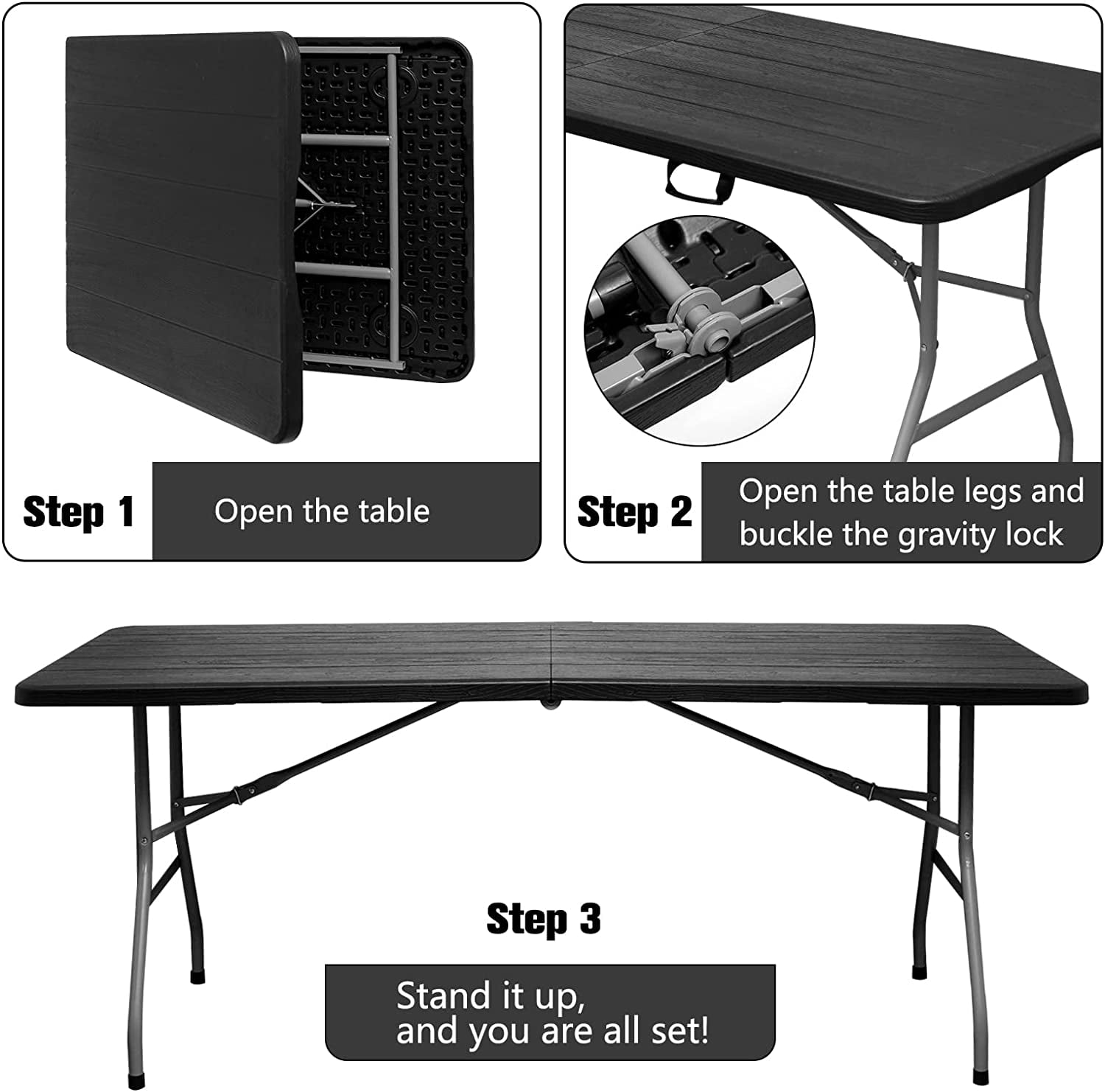 Step 1

Open the table

Step 2

Open the table legs and buckle the gravity lock

Step 3

Stand it up, and you are all set!