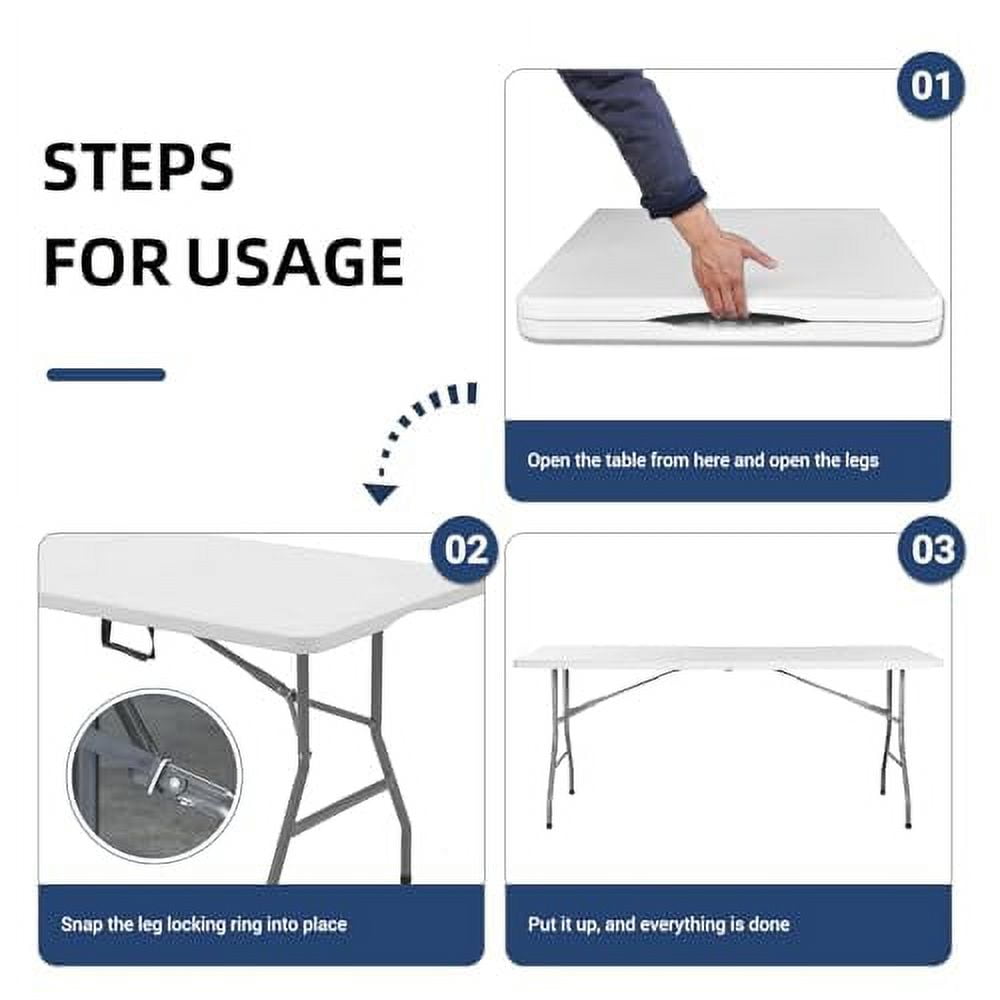 STEPS
FOR USAGE

01

Open the table from here and open the legs

02

Snap the leg locking ring into place

03

Put it up, and everything is done