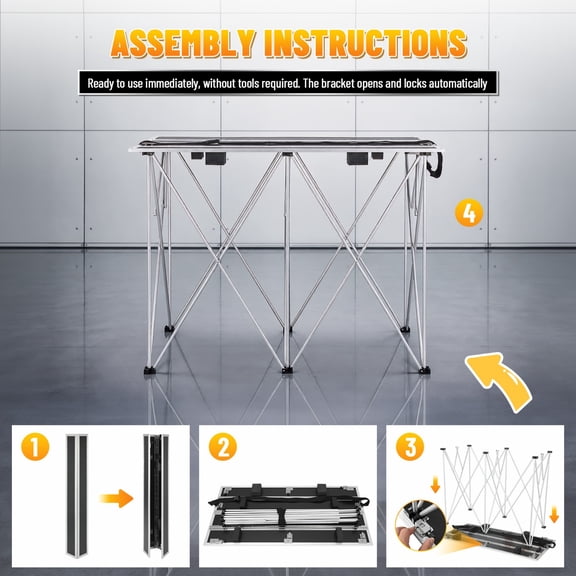 ASSEMBLY INSTRUCTIONS

Ready to use immediately, without tools required. The bracket opens and locks automatically

4

1

2

3