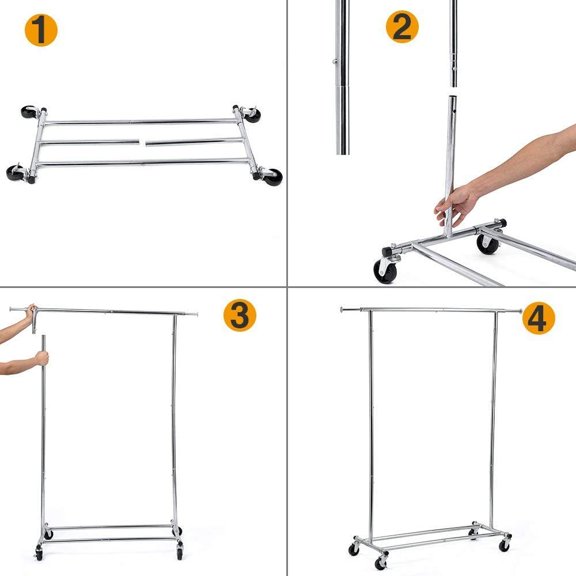 1

2

3

4