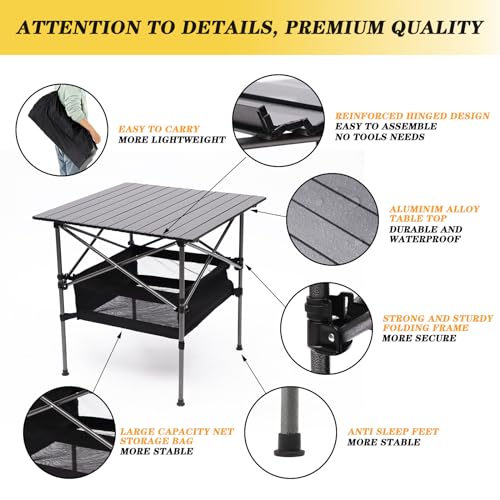 ATTENTION TO DETAILS, PREMIUM QUALITY

EASY TO CARRY
MORE LIGHTWEIGHT

REINFORCED HINGED DESIGN
EASY TO ASSEMBLE
NO TOOLS NEEDS

ALUMINIM ALLOY TABLE TOP
DURABLE AND WATERPROOF

STRONG AND STURDY FOLDING FRAME
MORE SECURE

LARGE CAPACITY NET STORAGE BAG
MORE STABLE

ANTI SLEEP FEET
MORE STABLE