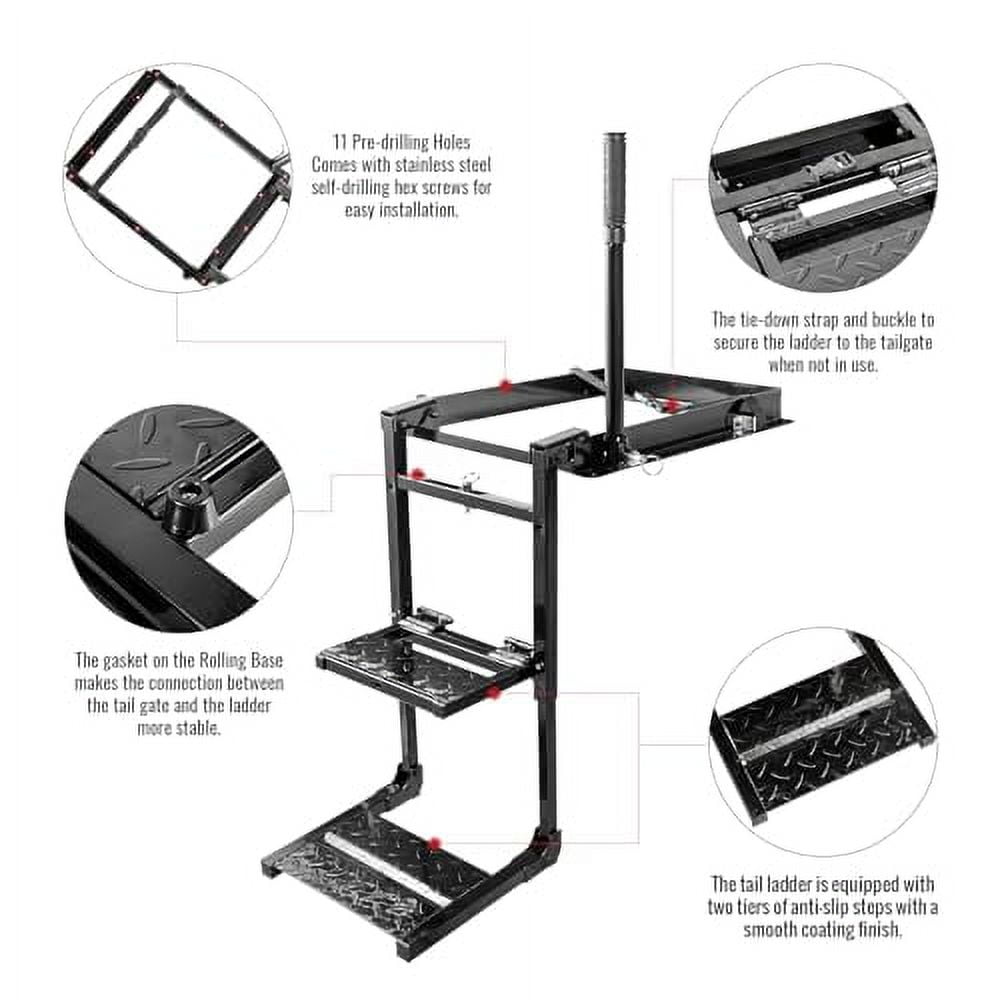 11 Pre-drilling Holes Comes with stainless steel self-drilling hex screws for easy installation.

The tie-down strap and buckle to secure the ladder to the tailgate when not in use.

The gasket on the Rolling Base makes the connection between the tail gate and the ladder more stable.

The tail ladder is equipped with two tiers of anti-slip steps with a smooth coating finish.