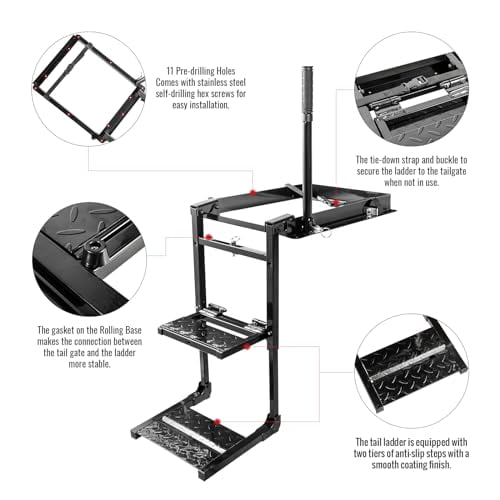 11 Pre-drilling Holes
Comes with stainless steel self-drilling hex screws for easy installation.

The tie-down strap and buckle to secure the ladder to the tailgate when not in use.

The gasket on the Rolling Base makes the connection between the tail gate and the ladder more stable.

The tail ladder is equipped with two tiers of anti-slip steps with a smooth coating finish.