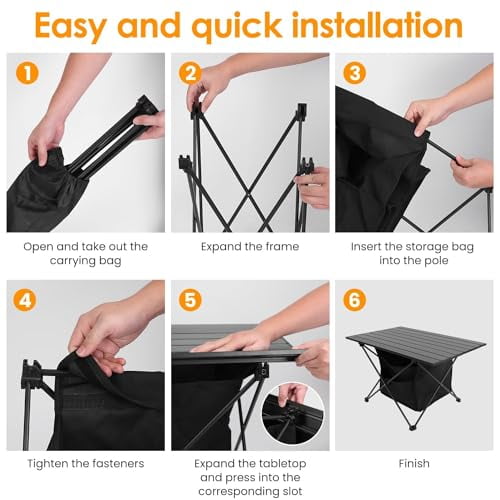 Easy and quick installation

1
Open and take out the carrying bag

2
Expand the frame

3
Insert the storage bag into the pole

4
Tighten the fasteners

5
Expand the tabletop and press into the corresponding slot

6
Finish