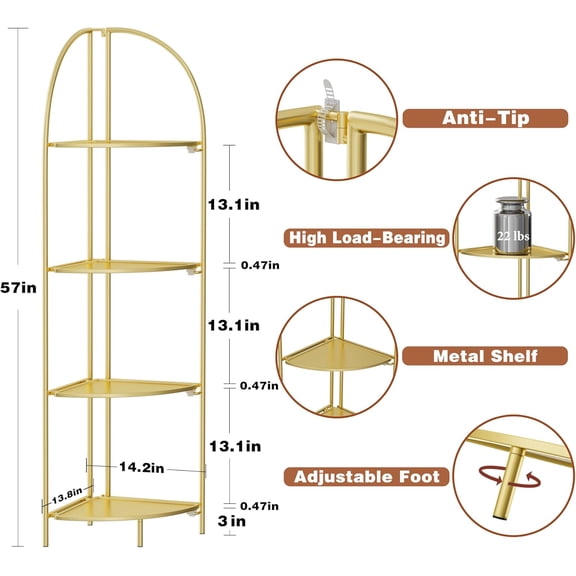 57in

13.1in

0.47in

13.1in

0.47in

13.1in

14.2in

13.8in

0.47in

3 in

Anti-Tip

High Load-Bearing

22 lbs

Metal Shelf

Adjustable Foot