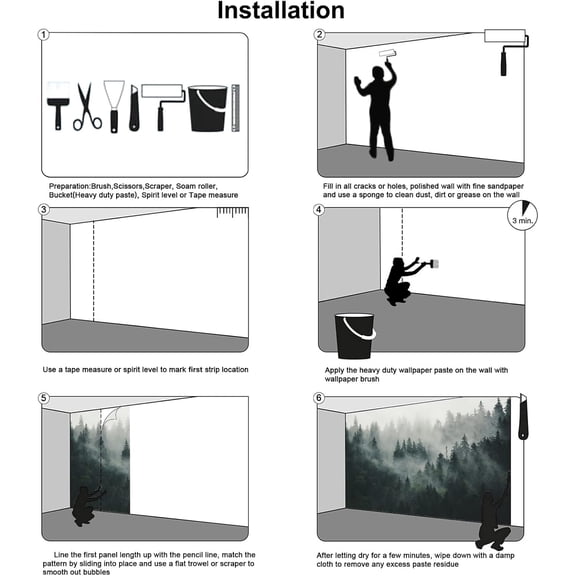 Installation

1

Preparation:Brush,Scissors,Scraper, Soam roller, Bucket(Heavy duty paste), Spirit level or Tape measure

2

Fill in all cracks or holes, polished wall with fine sandpaper and use a sponge to clean dust, dirt or grease on the wall

3

Use a tape measure or spirit level to mark first strip location

4

3 min.

Apply the heavy duty wallpaper paste on the wall with wallpaper brush

5

Line the first panel length up with the pencil line, match the pattern by sliding into place and use a flat trowel or scraper to smooth out bubbles

6

After letting dry for a few minutes, wipe down with a damp cloth to remove any excess paste residue