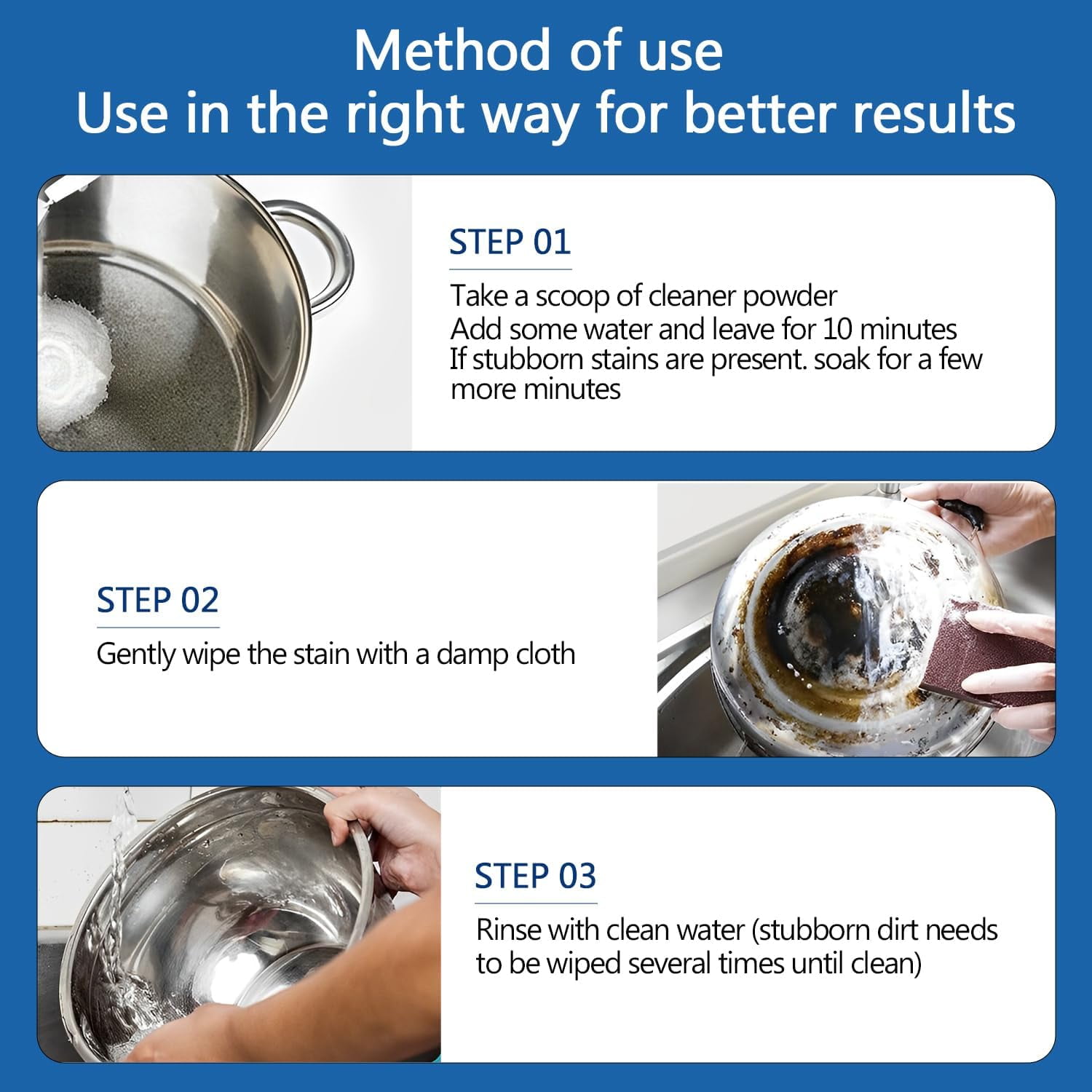 Method of use
Use in the right way for better results

STEP 01

Take a scoop of cleaner powder
Add some water and leave for 10 minutes
If stubborn stains are present. soak for a few more minutes

STEP 02

Gently wipe the stain with a damp cloth

STEP 03

Rinse with clean water (stubborn dirt needs to be wiped several times until clean)