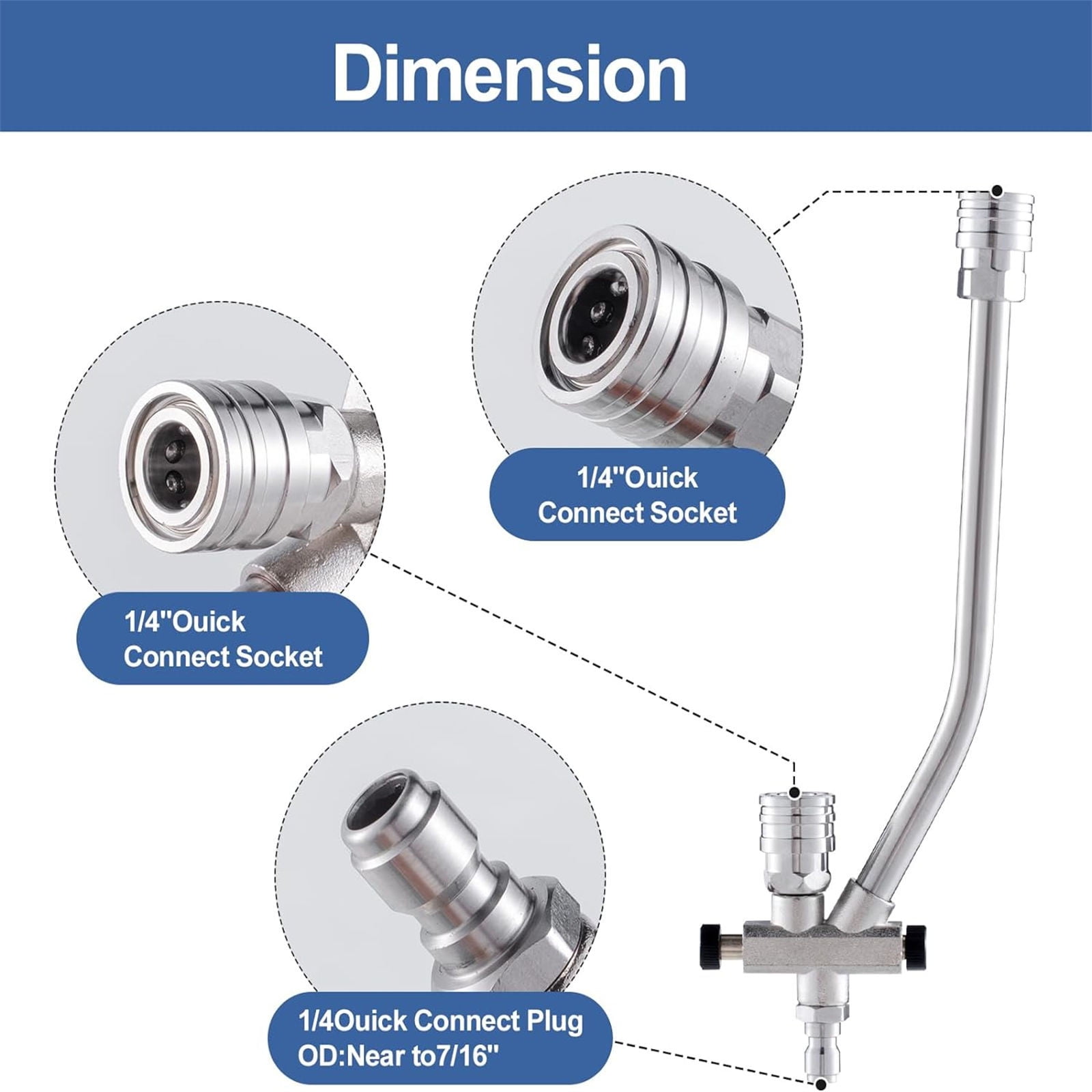 Dimension

1/4"Ouick Connect Socket

1/4"Ouick Connect Socket

1/4Ouick Connect Plug
OD:Near to7/16"