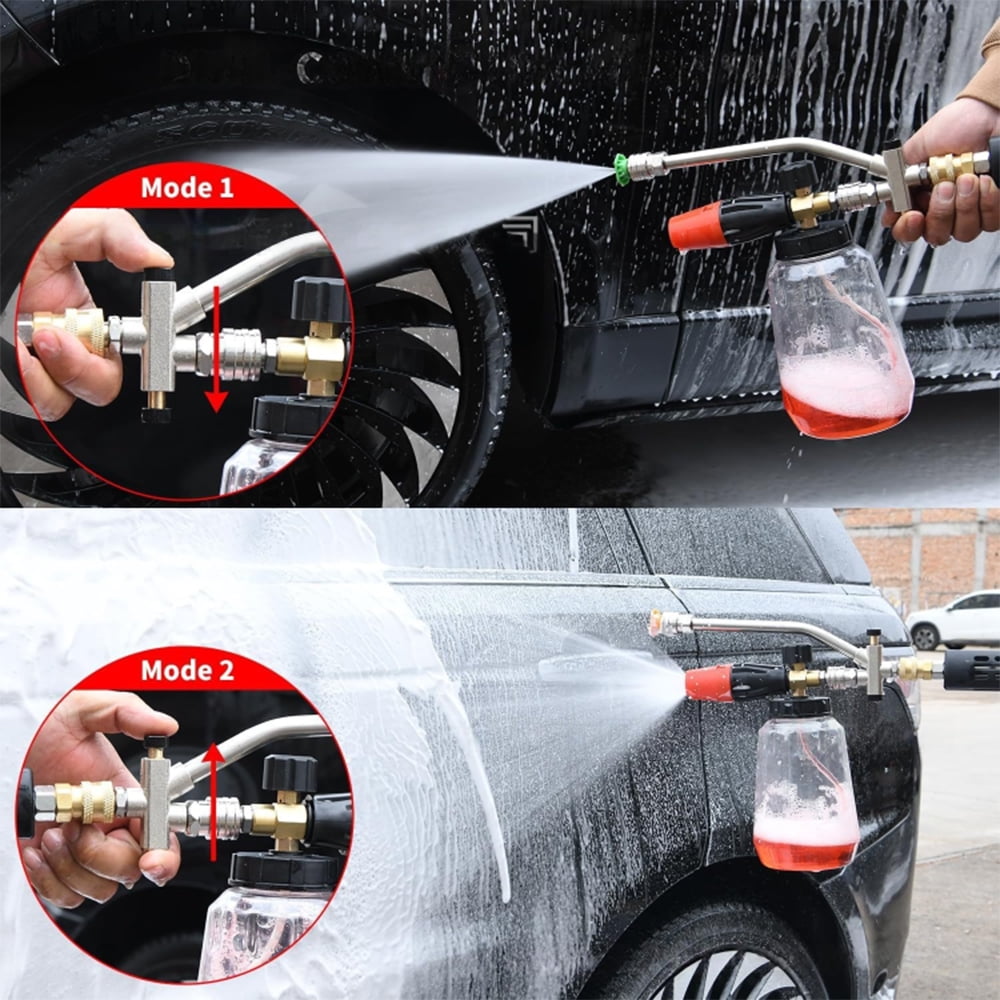 Mode 1

Mode 2