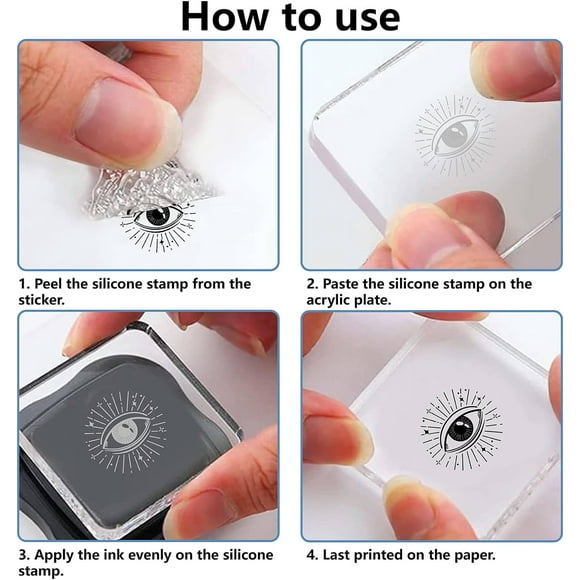 How to use

1. Peel the silicone stamp from the sticker.

2. Paste the silicone stamp on the acrylic plate.

3. Apply the ink evenly on the silicone stamp.

4. Last printed on the paper.